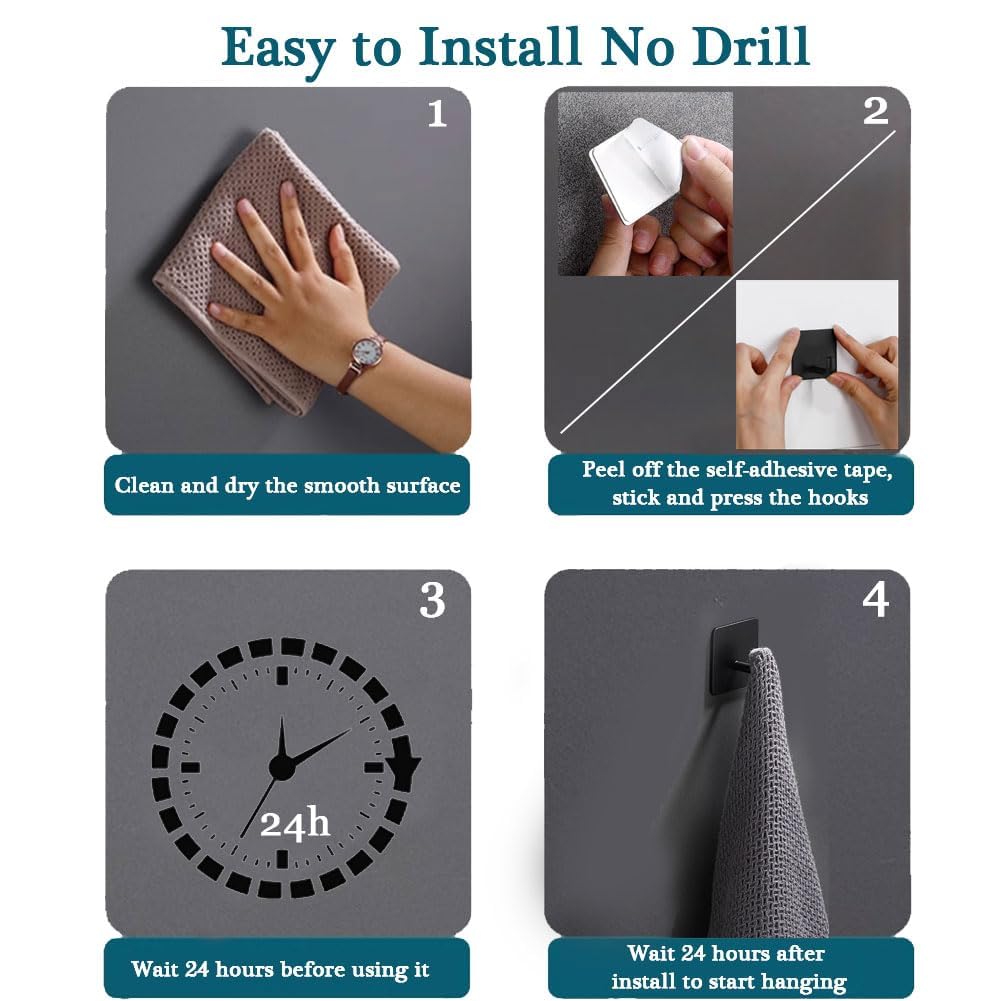 Easy to Install No Drill

1

Clean and dry the smooth surface

2

Peel off the self-adhesive tape, stick and press the hooks

3

24h

Wait 24 hours before using it

4

Wait 24 hours after install to start hanging