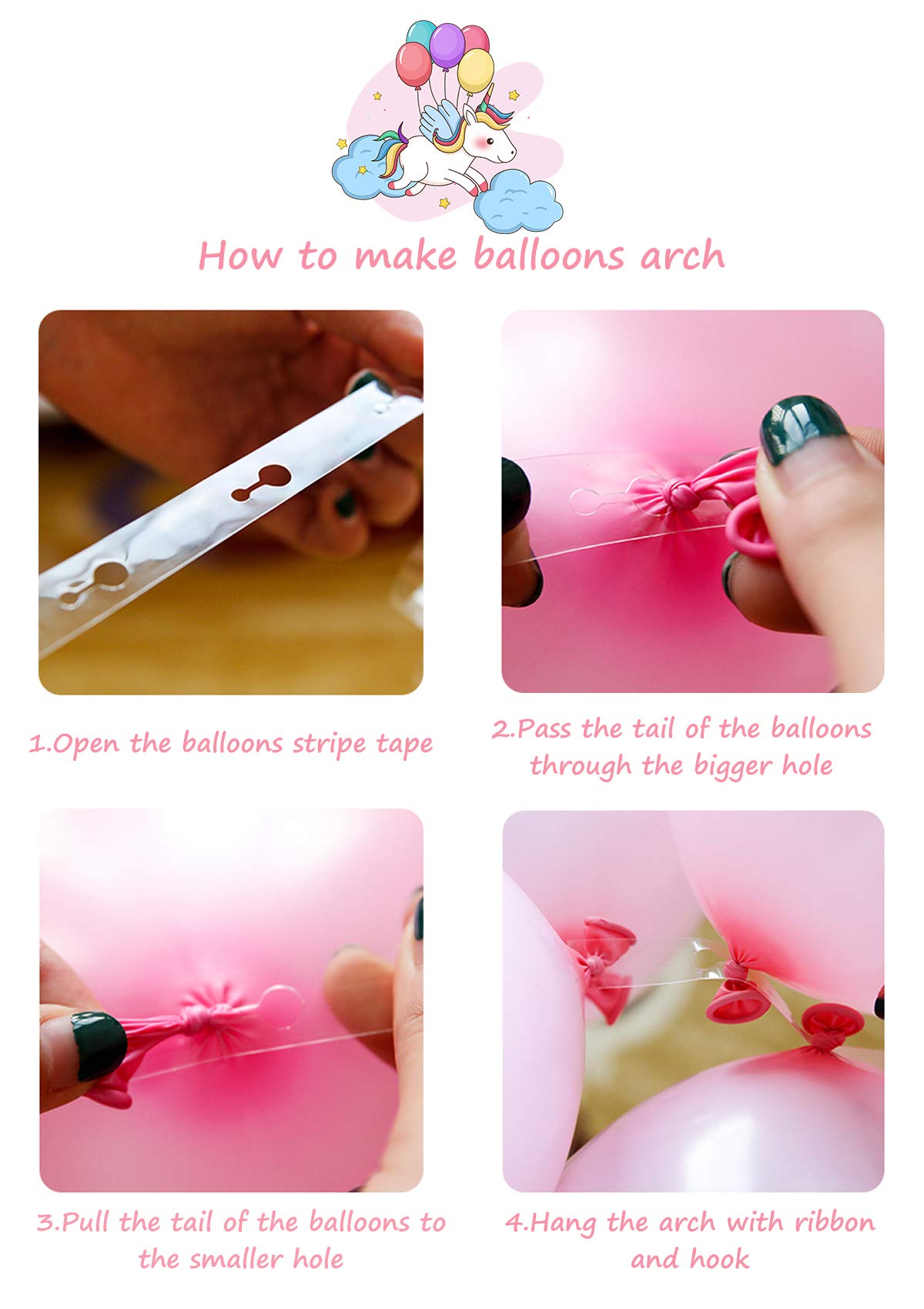 How to make balloons arch

1.Open the balloons stripe tape

2.Pass the tail of the balloons through the bigger hole

3.Pull the tail of the balloons to the smaller hole

4.Hang the arch with ribbon and hook