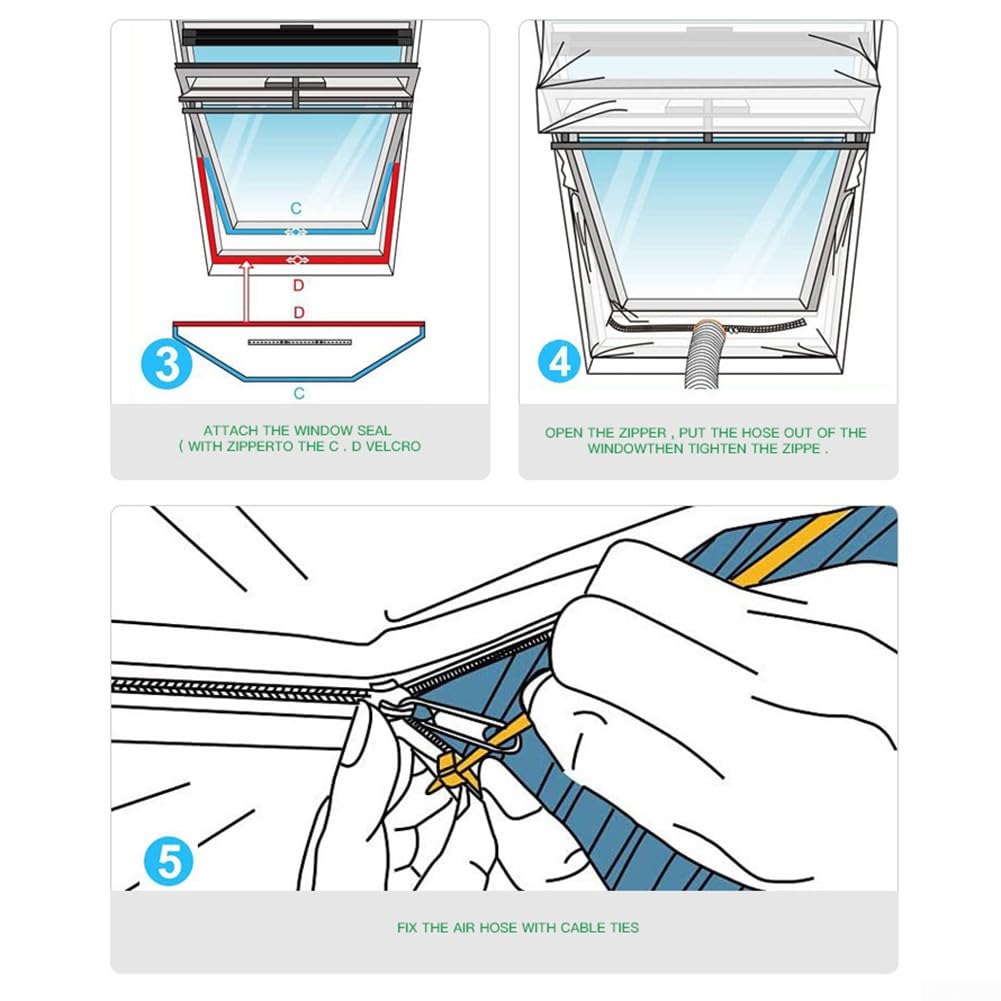 C

D

D

3

C

ATTACH THE WINDOW SEAL ( WITH ZIPPERTO THE C . D VELCRO

4

OPEN THE ZIPPER , PUT THE HOSE OUT OF THE WINDOWTHEN TIGHTEN THE ZIPPE .

5

FIX THE AIR HOSE WITH CABLE TIES