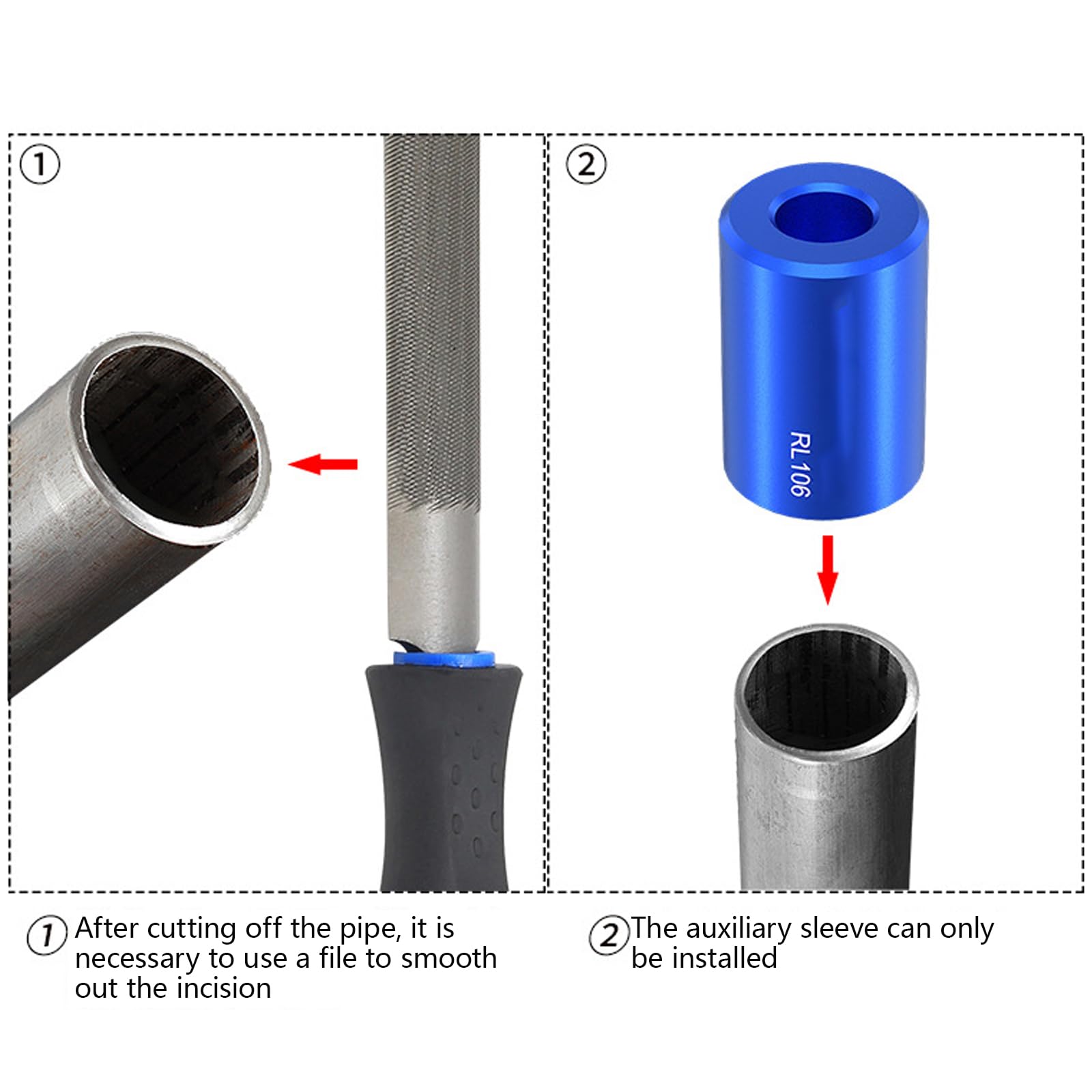 ①

②

RL106

① After cutting off the pipe, it is necessary to use a file to smooth out the incision

② The auxiliary sleeve can only be installed