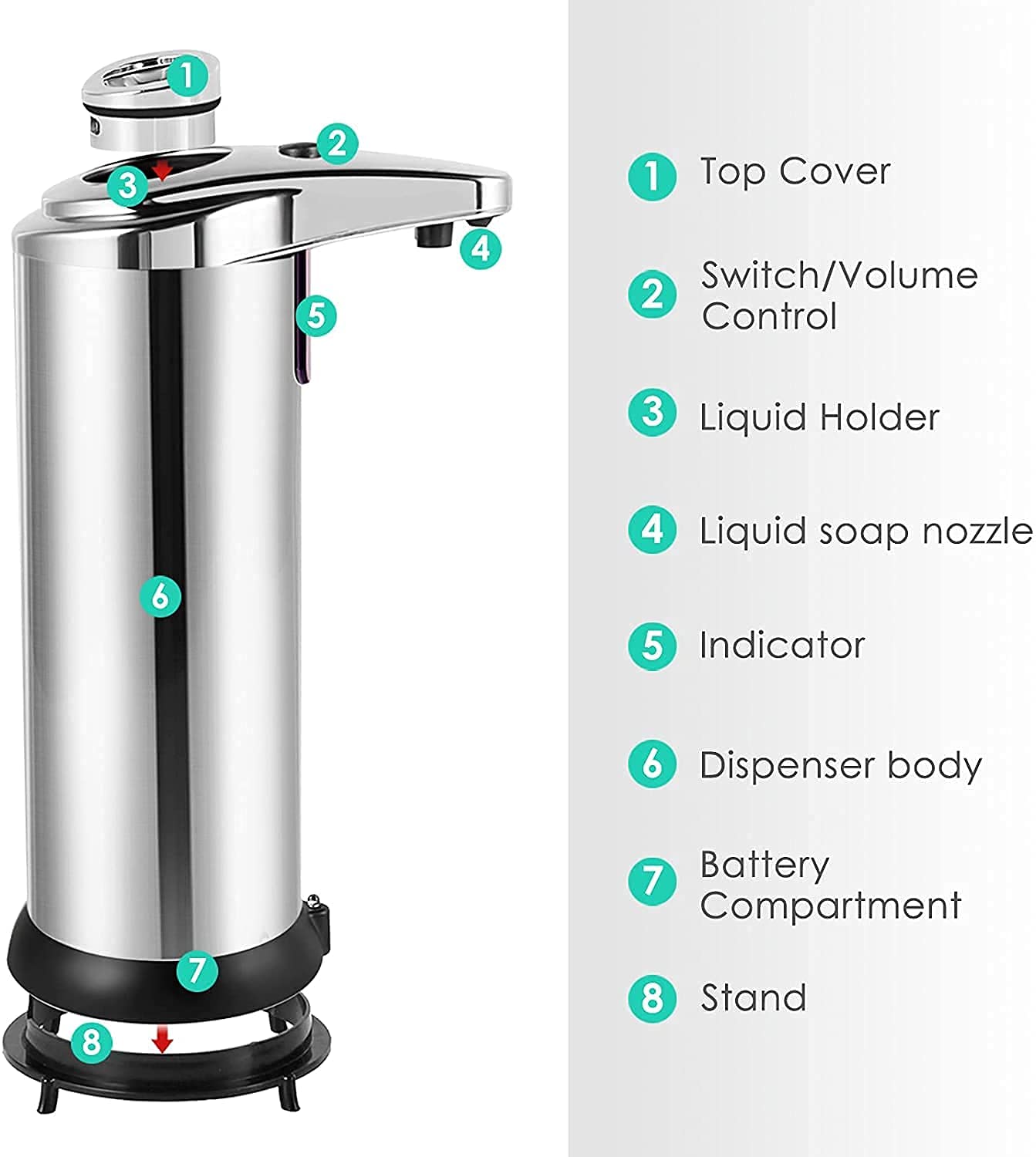 1
2
3
4
5
6
7
8

1 Top Cover

2 Switch/Volume Control

3 Liquid Holder

4 Liquid soap nozzle

5 Indicator

6 Dispenser body

7 Battery Compartment

8 Stand