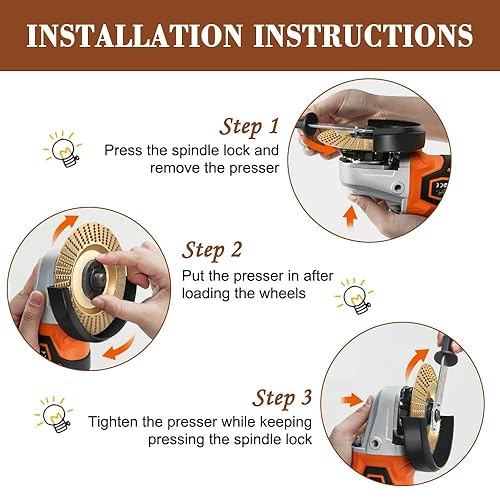 INSTALLATION INSTRUCTIONS

Step 1
Press the spindle lock and remove the presser

Step 2
Put the presser in after loading the wheels

Step 3
Tighten the presser while keeping pressing the spindle lock