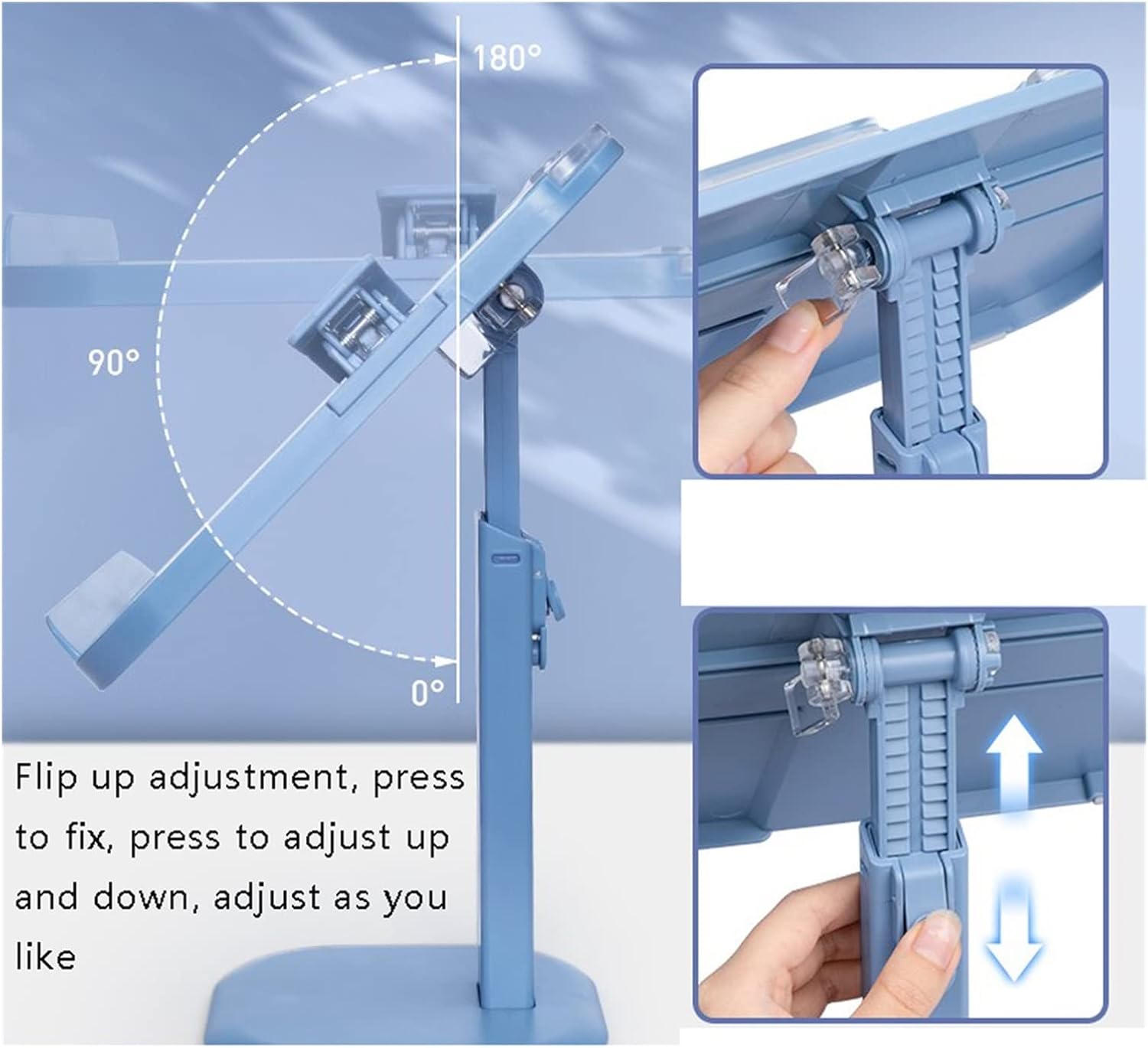 180°

90°

0°

Flip up adjustment, press to fix, press to adjust up and down, adjust as you like