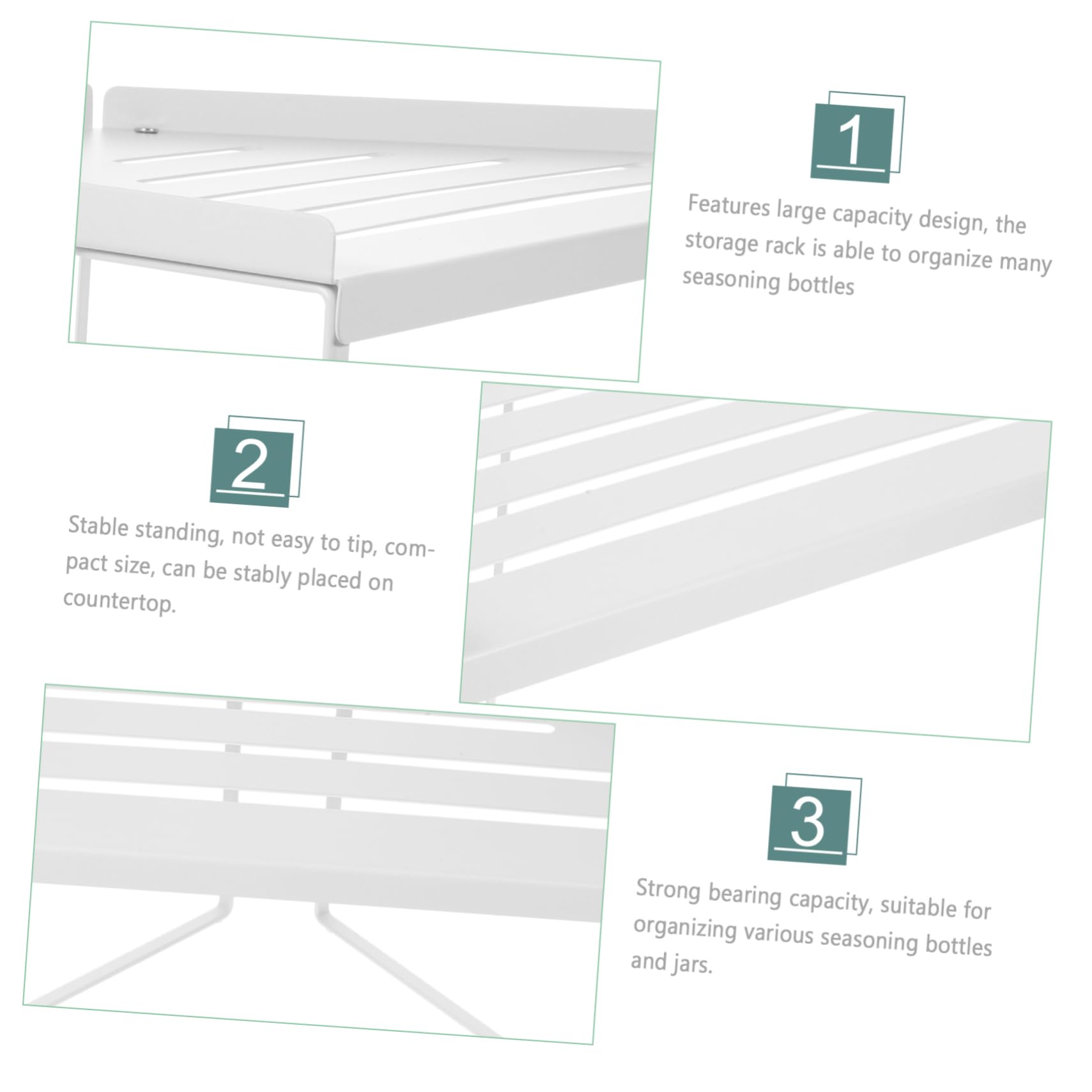 1

Features large capacity design, the storage rack is able to organize many seasoning bottles

2

Stable standing, not easy to tip, compact size, can be stably placed on countertop.

3

Strong bearing capacity, suitable for organizing various seasoning bottles and jars.