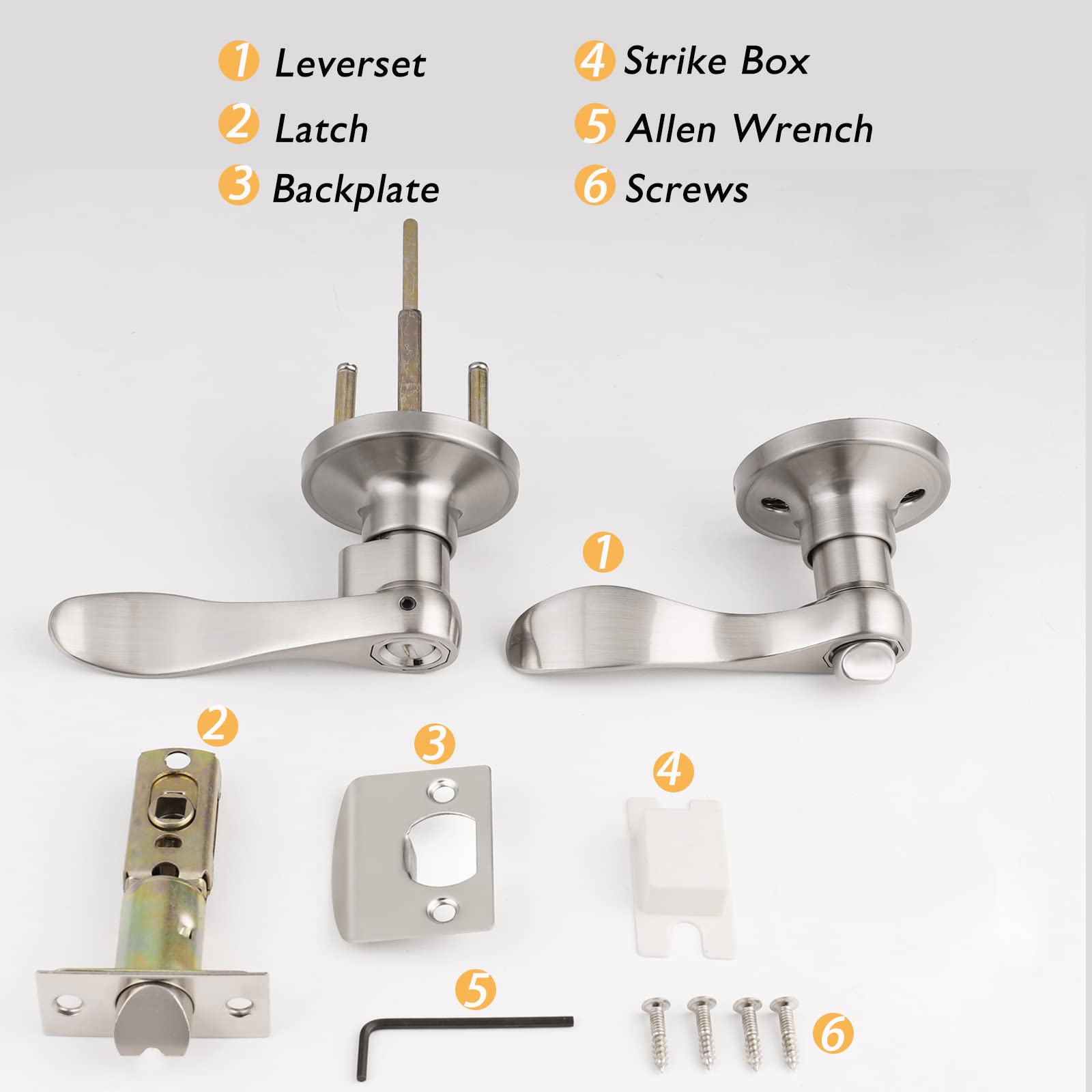 1 Leverset
2 Latch
3 Backplate

4 Strike Box
5 Allen Wrench
6 Screws

1

2

3

4

5

6