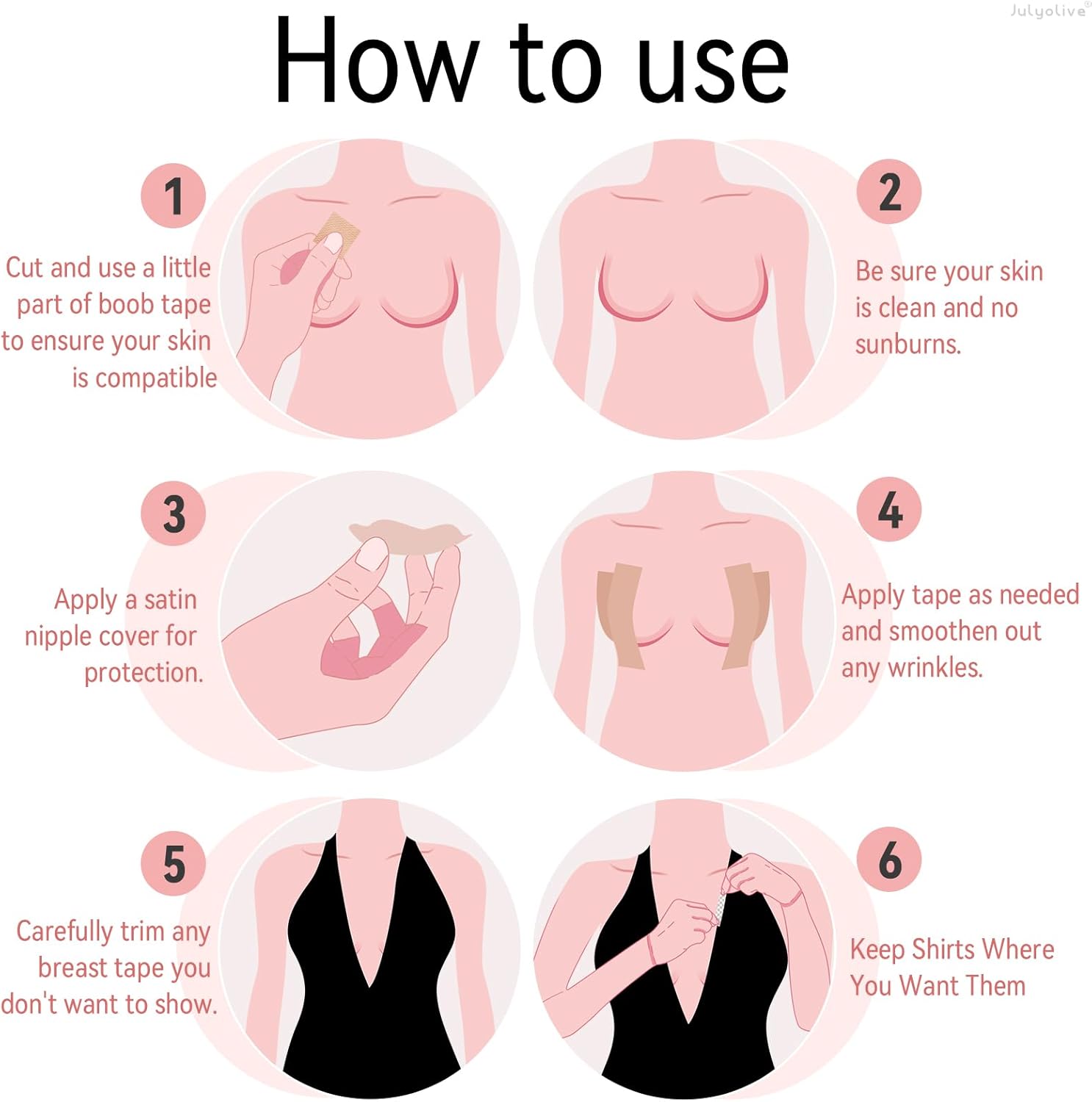 Julyolive®

How to use

1

Cut and use a little part of boob tape to ensure your skin is compatible

2

Be sure your skin is clean and no sunburns.

3

Apply a satin nipple cover for protection.

4

Apply tape as needed and smoothen out any wrinkles.

5

Carefully trim any breast tape you don't want to show.

6

Keep Shirts Where You Want Them