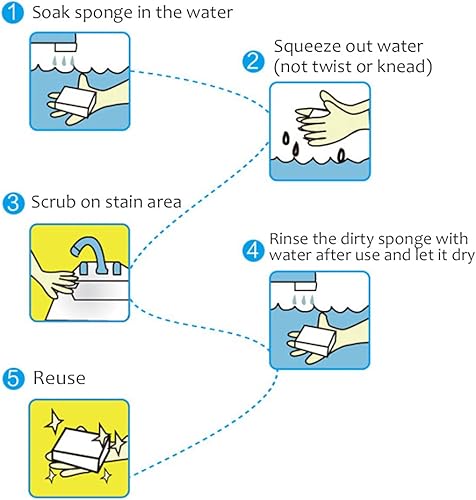 1 Soak sponge in the water

2 Squeeze out water (not twist or knead)

3 Scrub on stain area

4 Rinse the dirty sponge with water after use and let it dry

5 Reuse