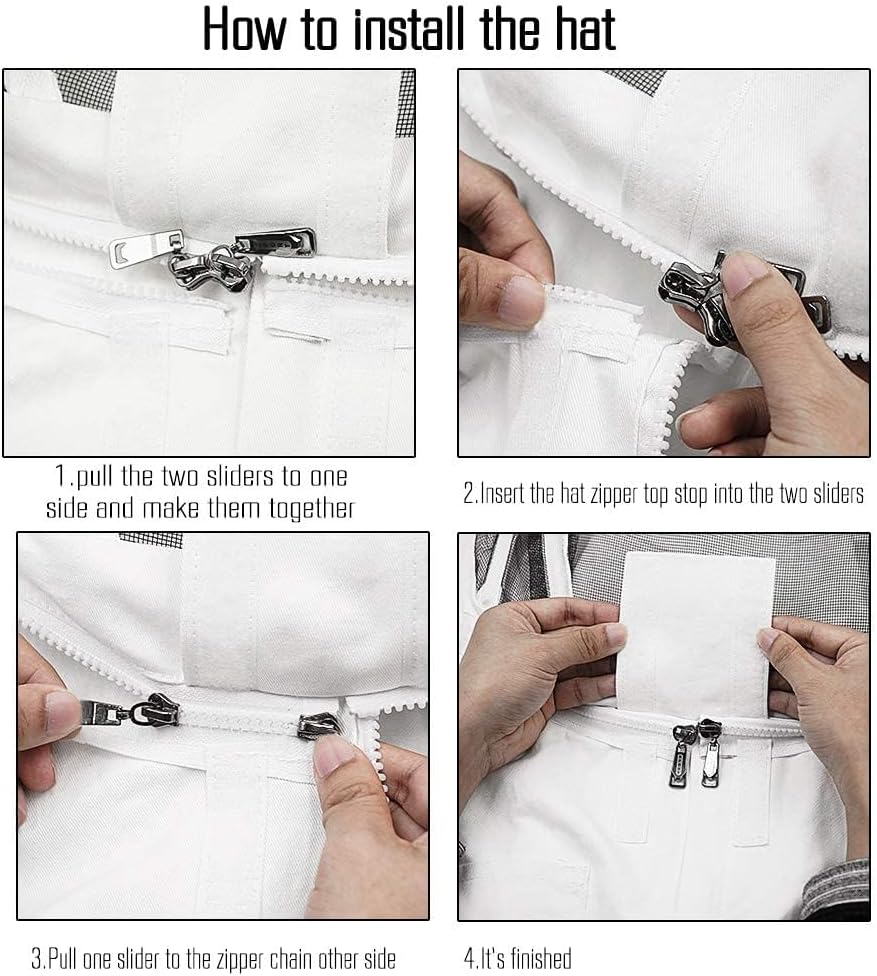 How to install the hat

1.pull the two sliders to one side and make them together

2.Insert the hat zipper top stop into the two sliders

3.Pull one slider to the zipper chain other side

4.It's finished