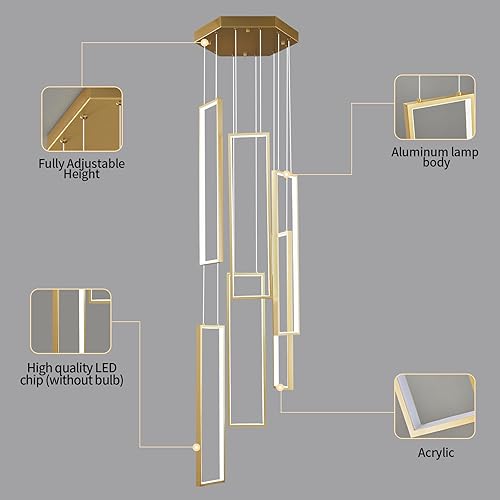 Fully Adjustable Height

Aluminum lamp body

High quality LED chip (without bulb)

Acrylic