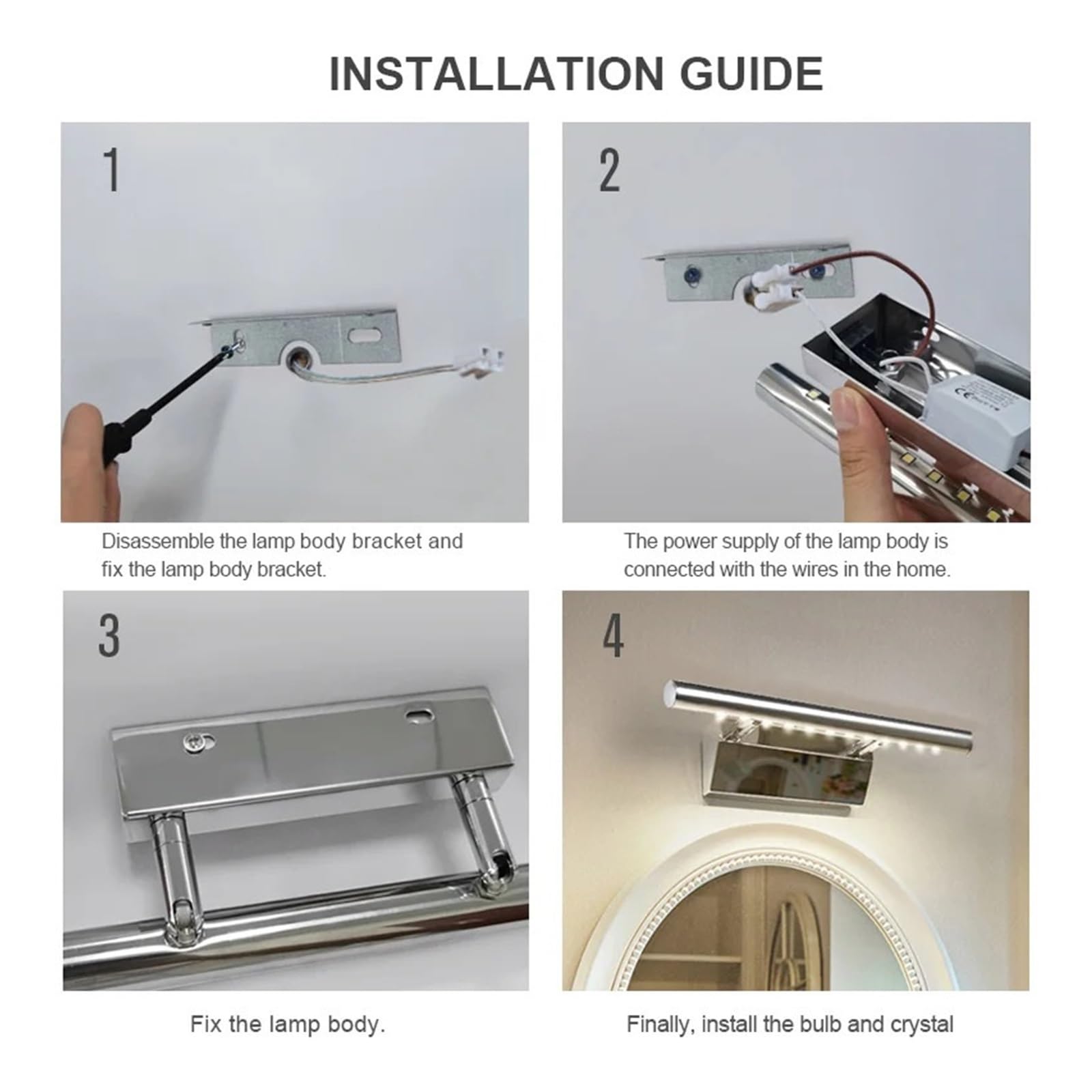 INSTALLATION GUIDE

1

Disassemble the lamp body bracket and fix the lamp body bracket.

2

The power supply of the lamp body is connected with the wires in the home.

3

Fix the lamp body.

4

Finally, install the bulb and crystal