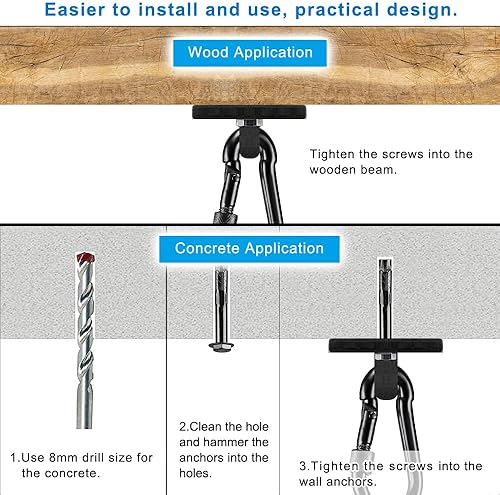 Easier to install and use, practical design.

Wood Application

Tighten the screws into the wooden beam.

Concrete Application

1.Use 8mm drill size for the concrete.

2.Clean the hole and hammer the anchors into the holes.

3.Tighten the screws into the wall anchors.