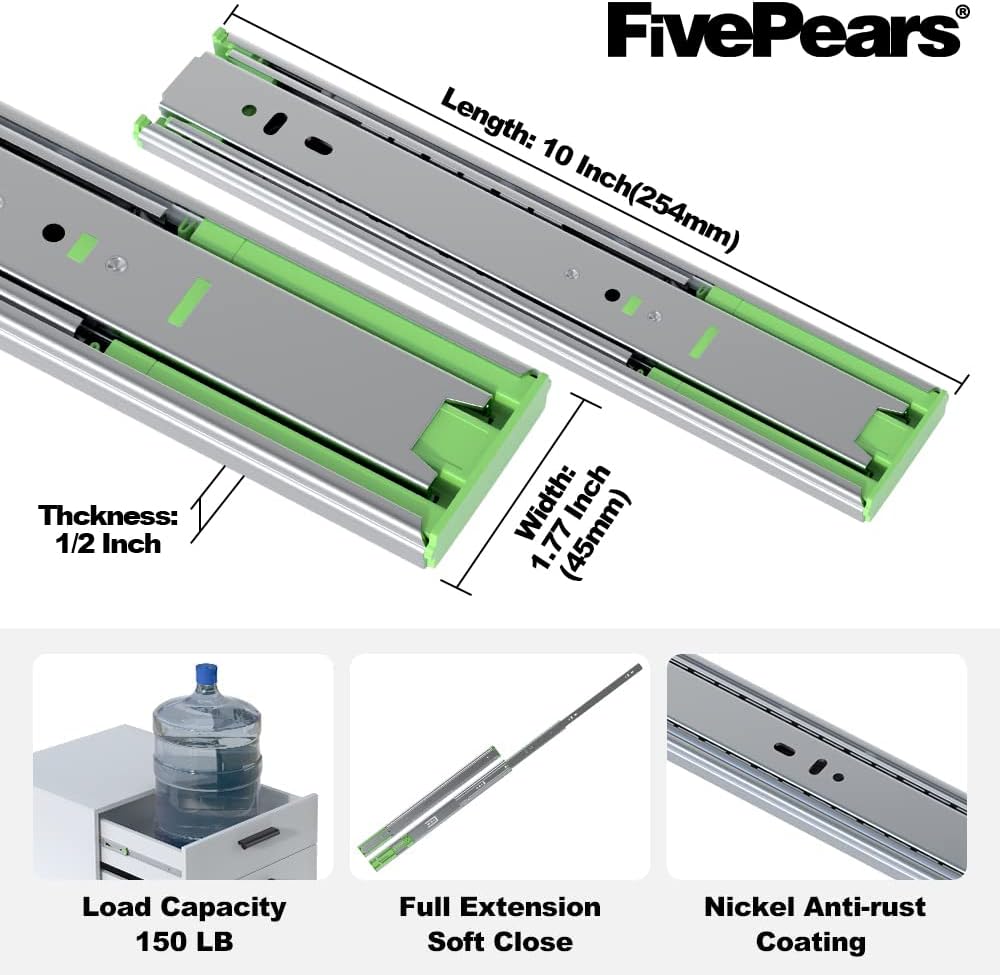 FivePears®

Length: 10 Inch(254mm)

Thckness: 1/2 Inch

Width: 1.77 Inch (45mm)

Load Capacity 150 LB

Full Extension Soft Close

Nickel Anti-rust Coating