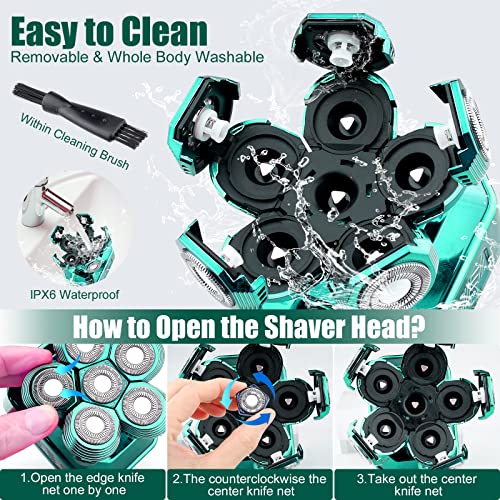 Easy to Clean
Removable & Whole Body Washable

Within Cleaning Brush

IPX6 Waterproof

How to Open the Shaver Head?

1.Open the edge knife net one by one

2.The counterclockwise the center knife net

3.Take out the center knife net