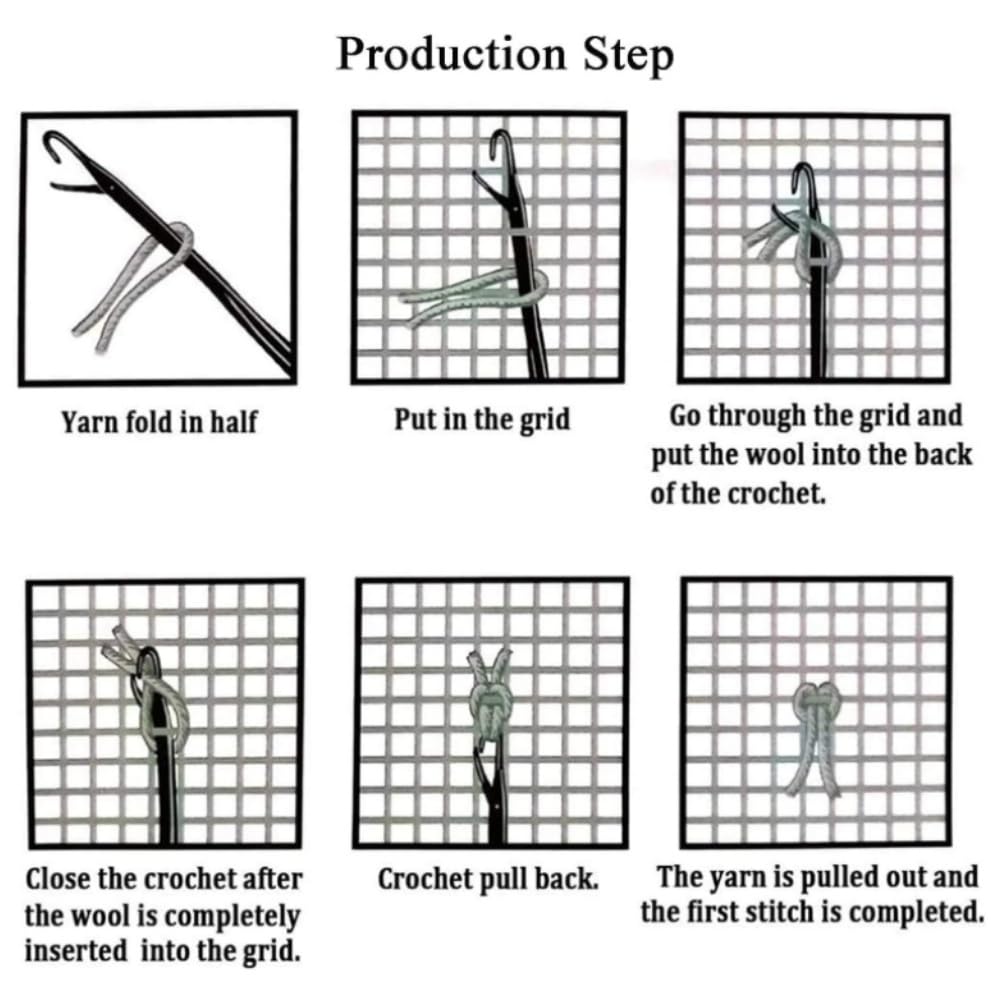 Production Step

Yarn fold in half

Put in the grid

Go through the grid and put the wool into the back of the crochet.

Close the crochet after the wool is completely inserted into the grid.

Crochet pull back.

The yarn is pulled out and the first stitch is completed.