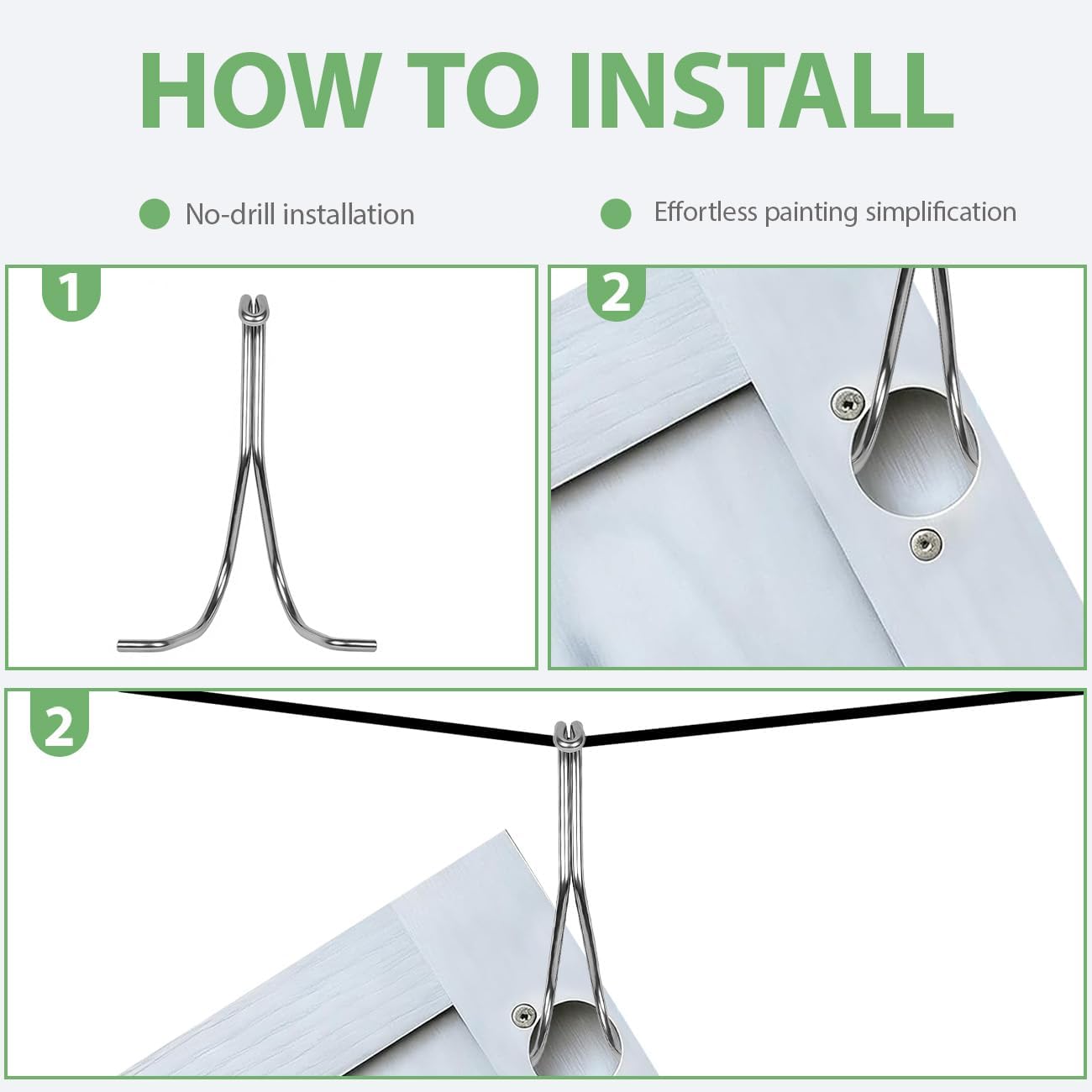 HOW TO INSTALL

No-drill installation

Effortless painting simplification

1

2

2