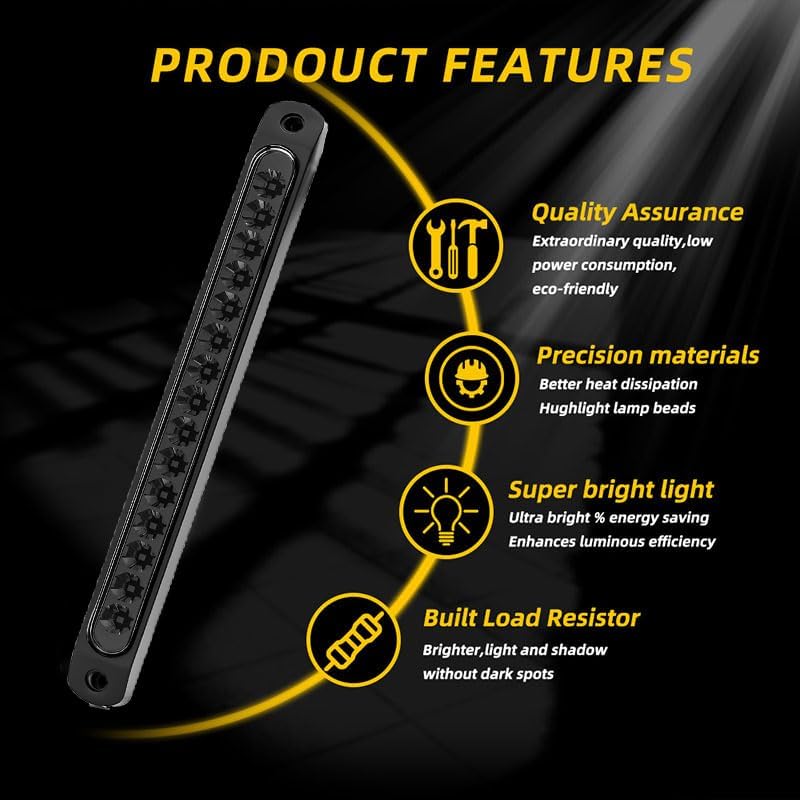 PRODOUCT FEATURES

Quality Assurance
Extraordinary quality,low power consumption, eco-friendly

Precision materials
Better heat dissipation
Hughlight lamp beads

Super bright light
Ultra bright % energy saving
Enhances luminous efficiency

Built Load Resistor
Brighter,light and shadow without dark spots