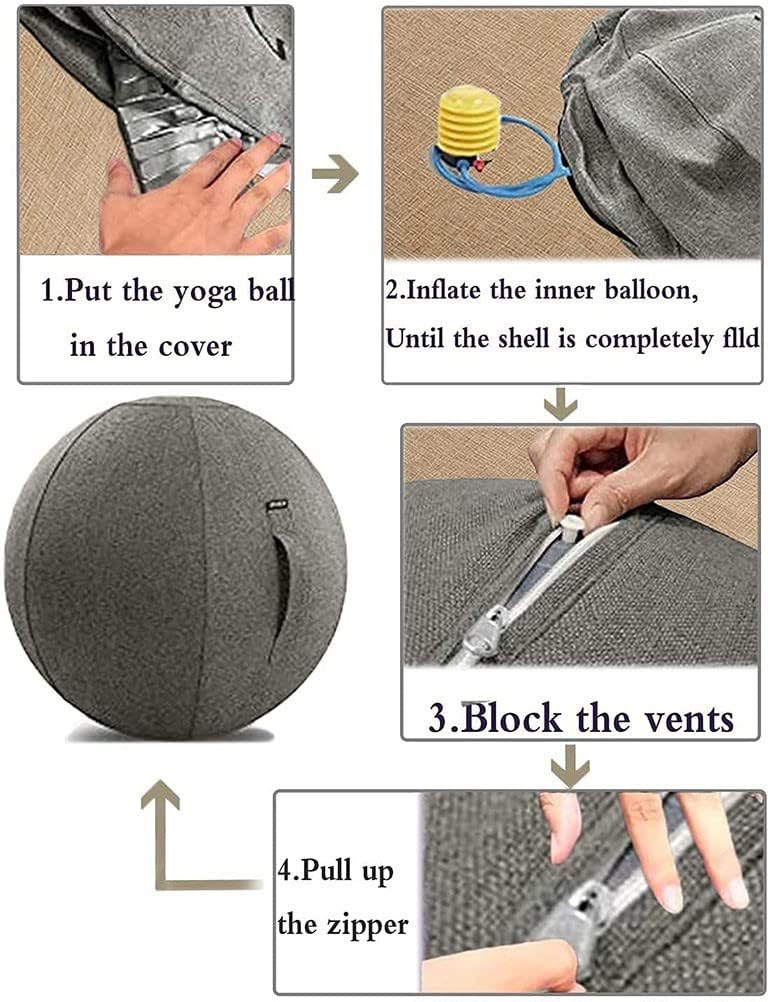 1.Put the yoga ball in the cover

2.Inflate the inner balloon, Until the shell is completely flld

3.Block the vents

4.Pull up the zipper