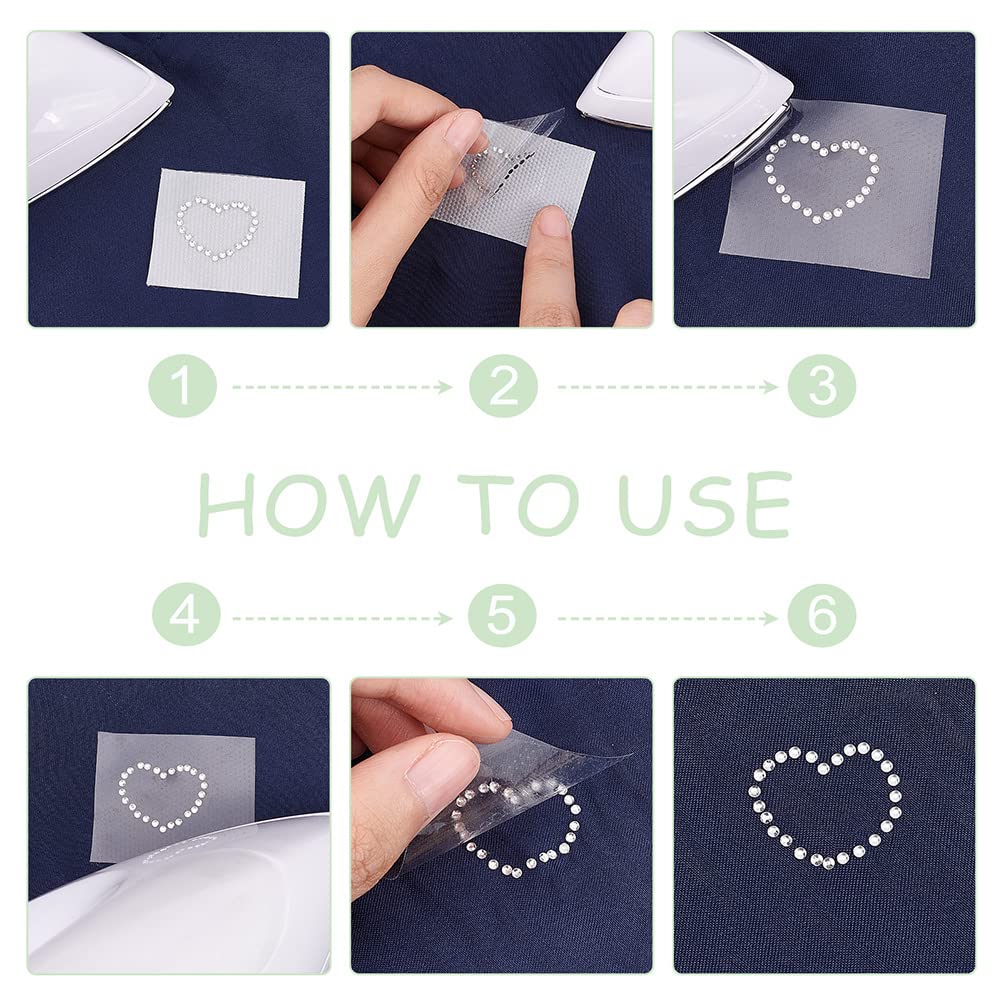 1
2
3

HOW TO USE

4
5
6