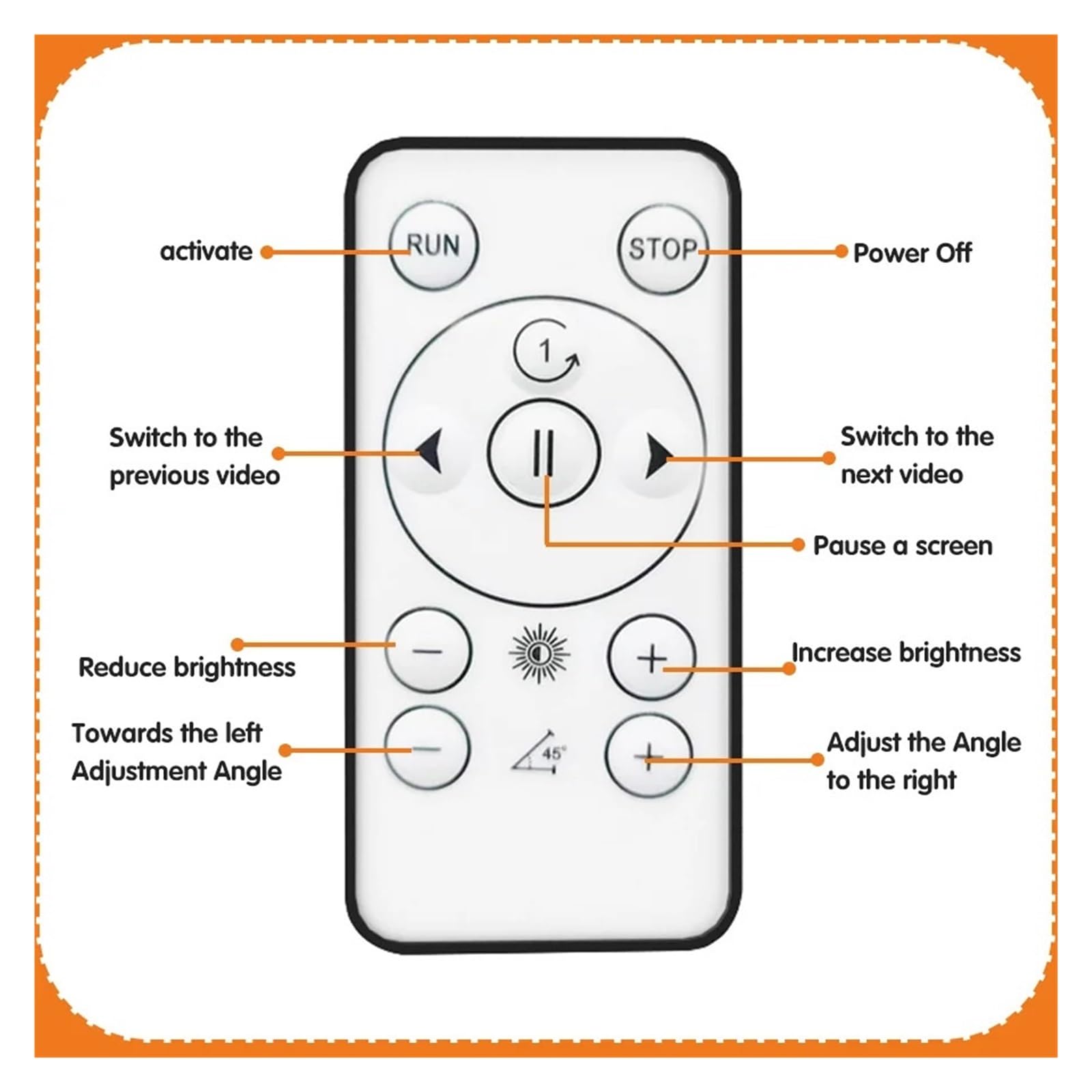 activate

RUN

STOP

Power Off

1

Switch to the previous video

Switch to the next video

Pause a screen

Reduce brightness

Increase brightness

Towards the left Adjustment Angle

45°

Adjust the Angle to the right