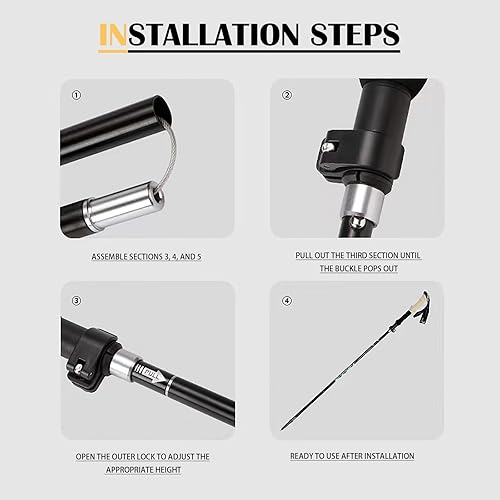 INSTALLATION STEPS

①

ASSEMBLE SECTIONS 3, 4, AND 5

②

PULL OUT THE THIRD SECTION UNTIL THE BUCKLE POPS OUT

③

PULL

OPEN THE OUTER LOCK TO ADJUST THE APPROPRIATE HEIGHT

④

READY TO USE AFTER INSTALLATION