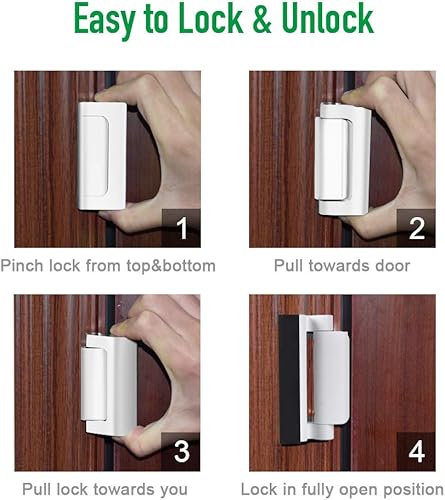 Easy to Lock & Unlock

1

Pinch lock from top&bottom

2

Pull towards door

3

Pull lock towards you

4

Lock in fully open position