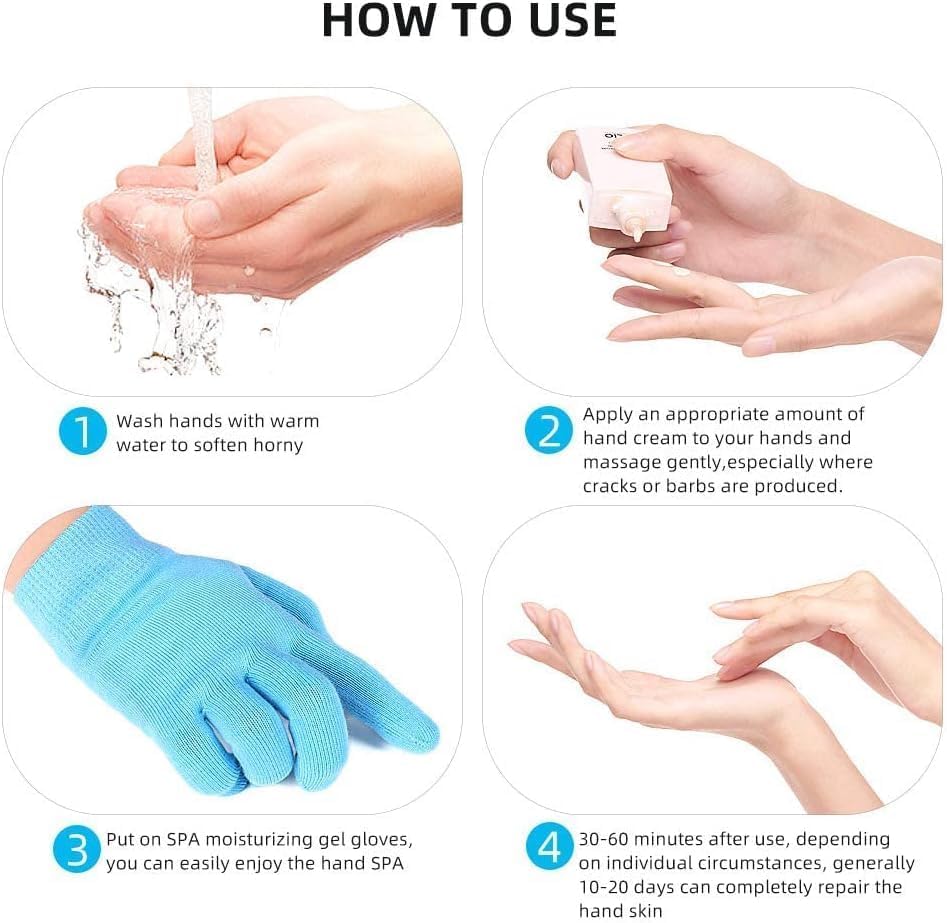 HOW TO USE

1 Wash hands with warm water to soften horny

2 Apply an appropriate amount of hand cream to your hands and massage gently,especially where cracks or barbs are produced.

3 Put on SPA moisturizing gel gloves, you can easily enjoy the hand SPA

4 30-60 minutes after use, depending on individual circumstances, generally 10-20 days can completely repair the hand skin