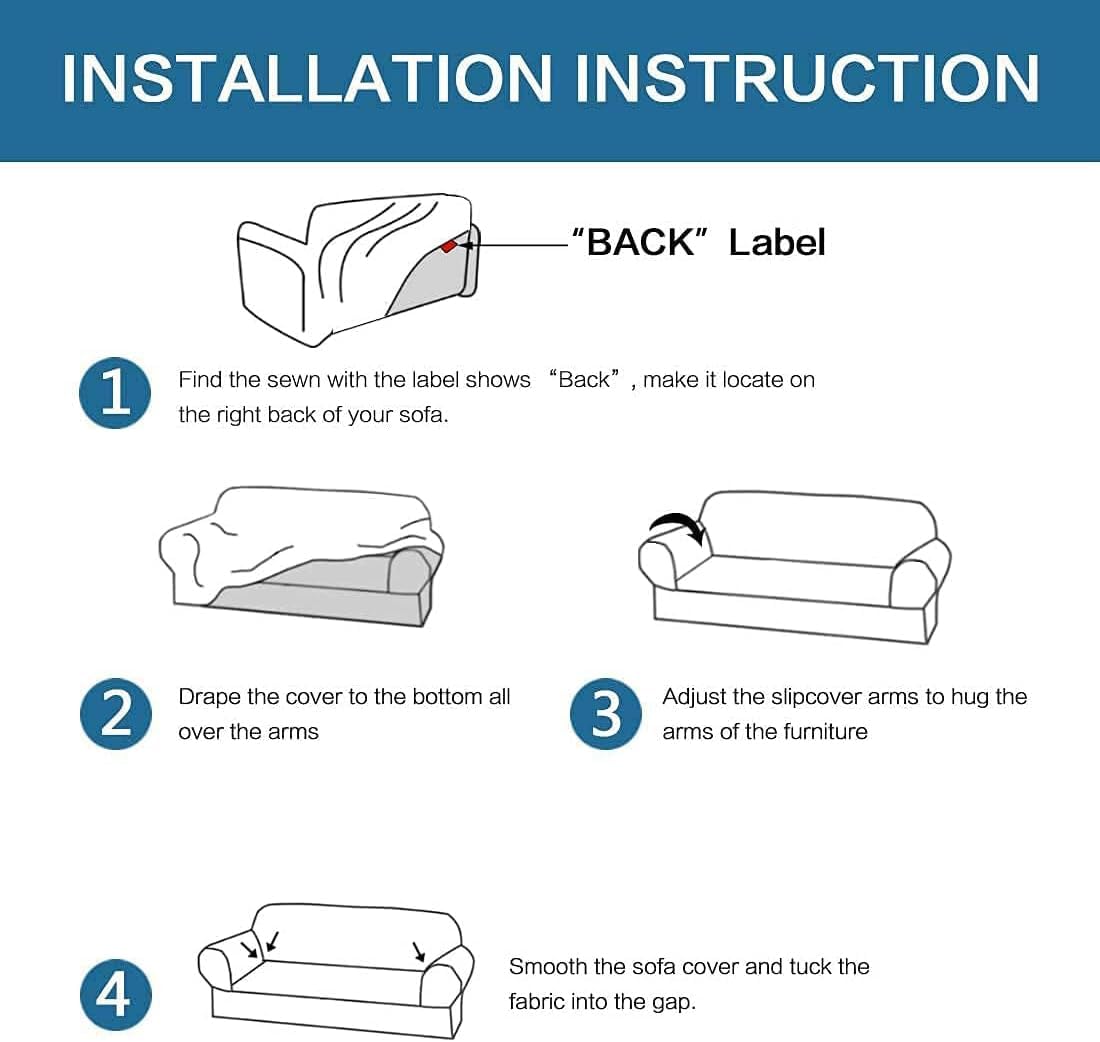 INSTALLATION INSTRUCTION

“BACK” Label

1

Find the sewn with the label shows “Back”, make it locate on the right back of your sofa.

2

Drape the cover to the bottom all over the arms

3

Adjust the slipcover arms to hug the arms of the furniture

4

Smooth the sofa cover and tuck the fabric into the gap.