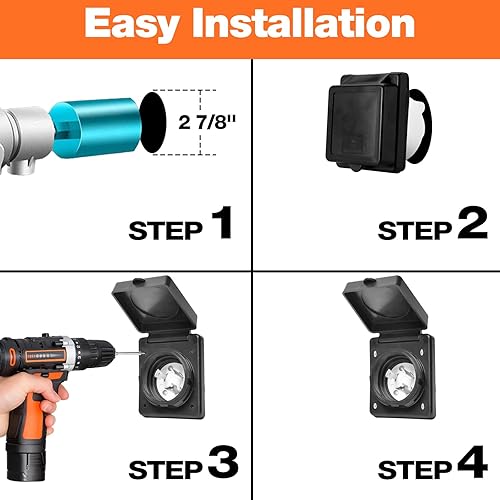 Easy Installation

2 7/8''

STEP 1

STEP 2

STEP 3

STEP 4