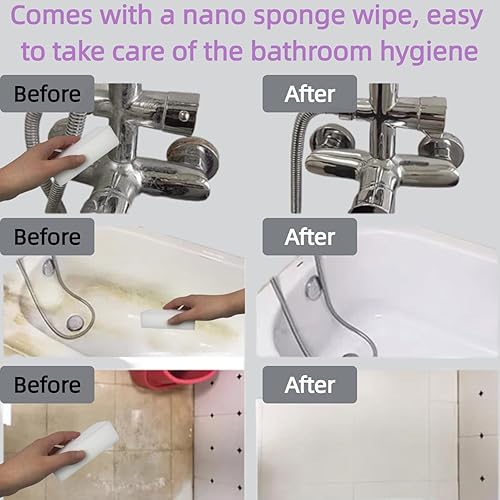 Comes with a nano sponge wipe, easy to take care of the bathroom hygiene

Before

After

Before

After

Before

After