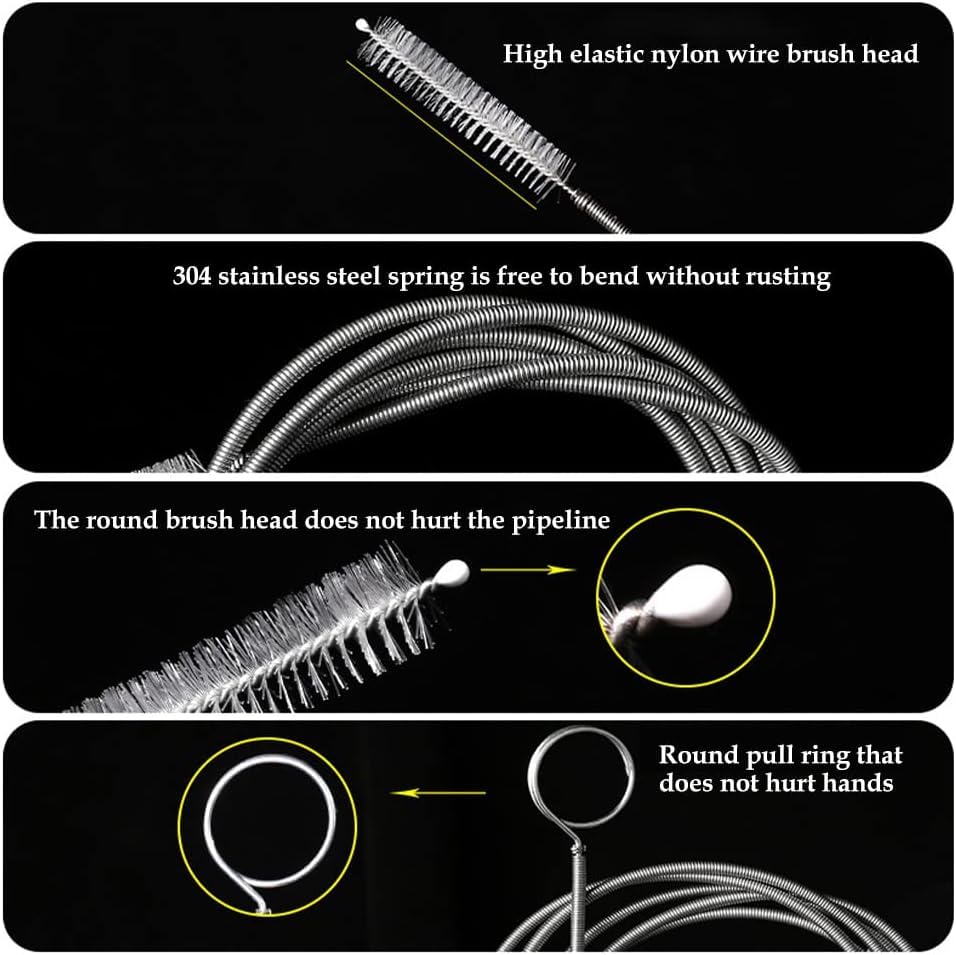 High elastic nylon wire brush head

304 stainless steel spring is free to bend without rusting

The round brush head does not hurt the pipeline

Round pull ring that does not hurt hands