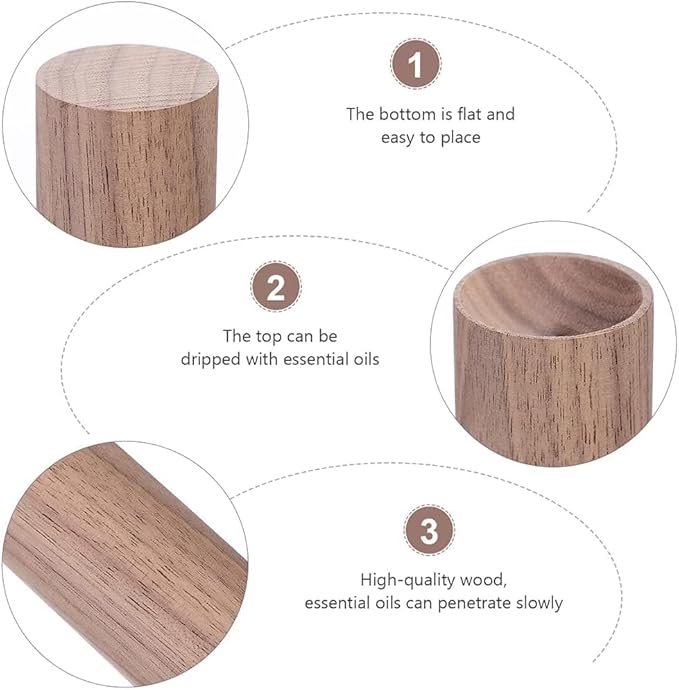 1

The bottom is flat and easy to place

2

The top can be dripped with essential oils

3

High-quality wood, essential oils can penetrate slowly