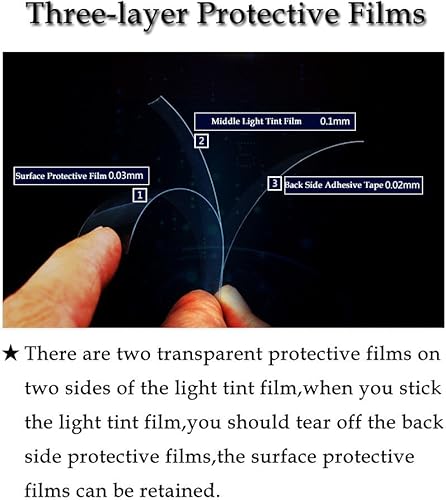 Three-layer Protective Films

Middle Light Tint Film 0.1mm

2

Surface Protective Film 0.03mm

1

3 Back Side Adhesive Tape 0.02mm

★ There are two transparent protective films on two sides of the light tint film,when you stick the light tint film,you should tear off the back side protective films,the surface protective films can be retained.