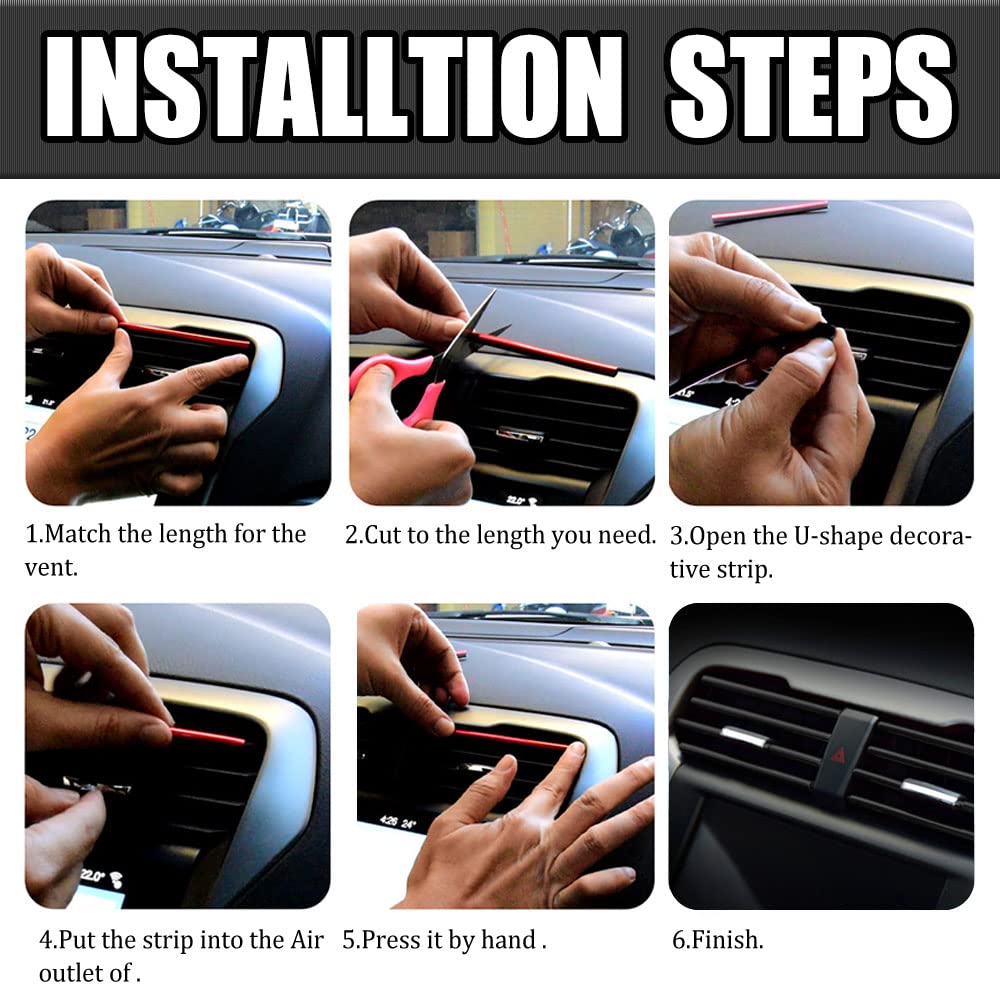 INSTALLTION STEPS

1.Match the length for the vent.

2.Cut to the length you need.

3.Open the U-shape decorative strip.

4.Put the strip into the Air outlet of .

5.Press it by hand .

6.Finish.