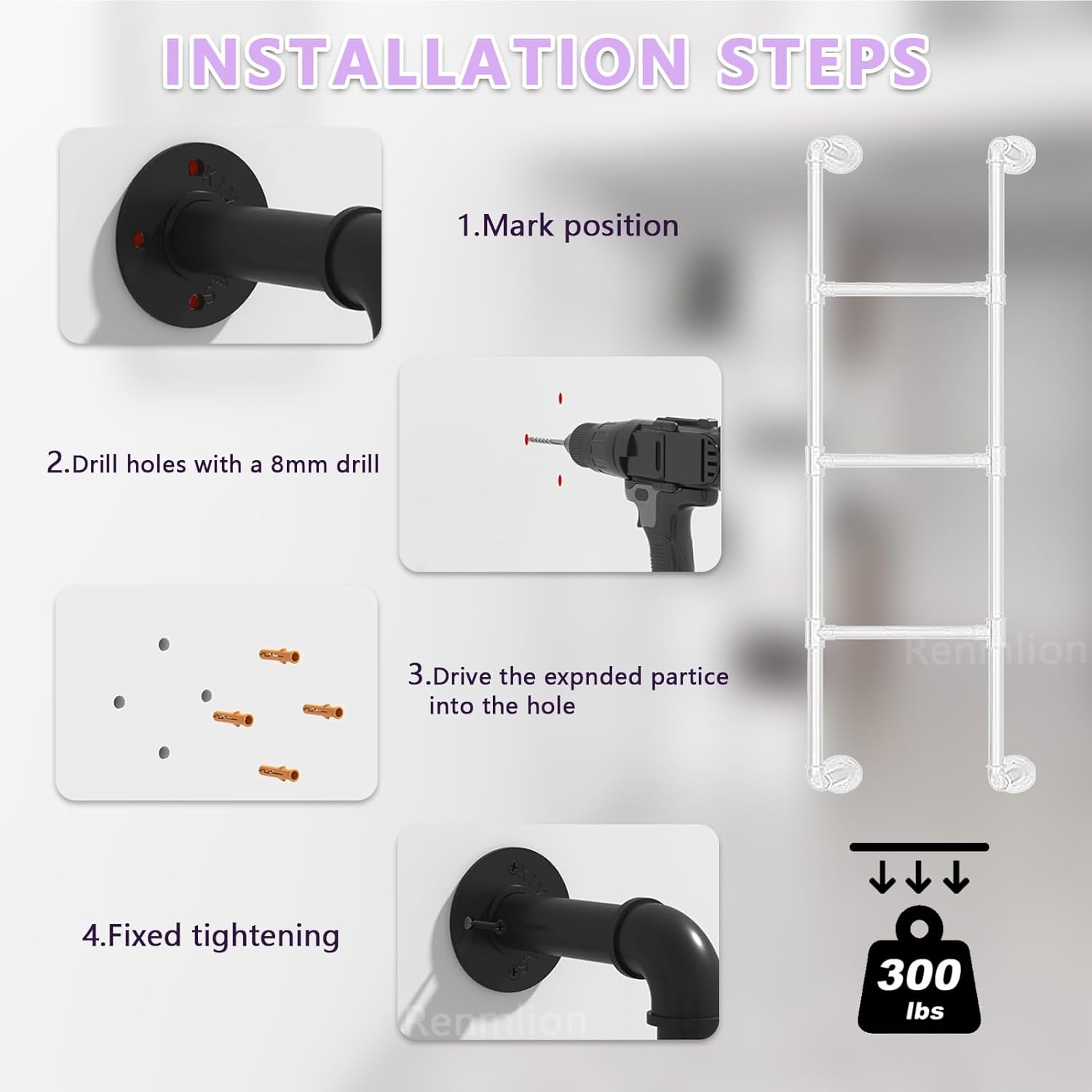 INSTALLATION STEPS

1.Mark position

2.Drill holes with a 8mm drill

3.Drive the expnded partice into the hole

Renmlion

4.Fixed tightening

Renmlion

300 lbs