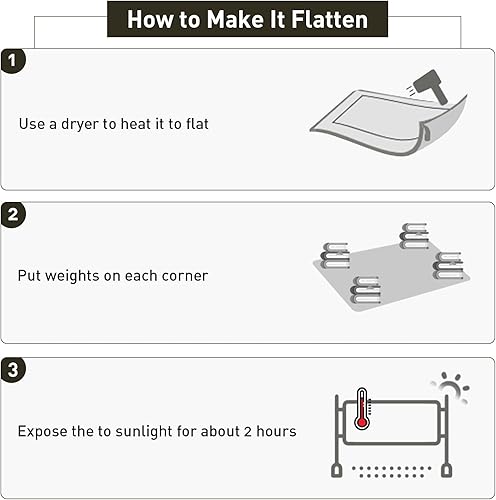 How to Make It Flatten

1

Use a dryer to heat it to flat

2

Put weights on each corner

3

Expose the to sunlight for about 2 hours