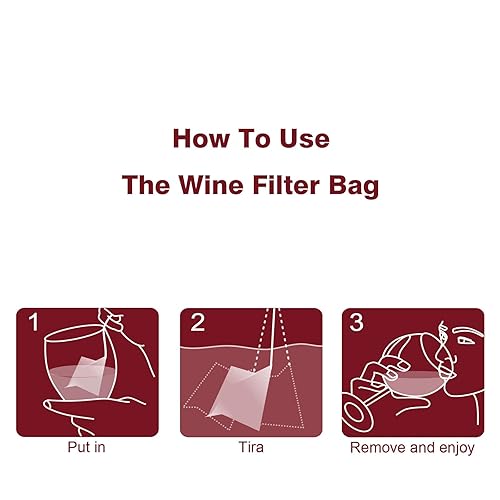 How To Use
The Wine Filter Bag

1

Put in

2

Tira

3

Remove and enjoy