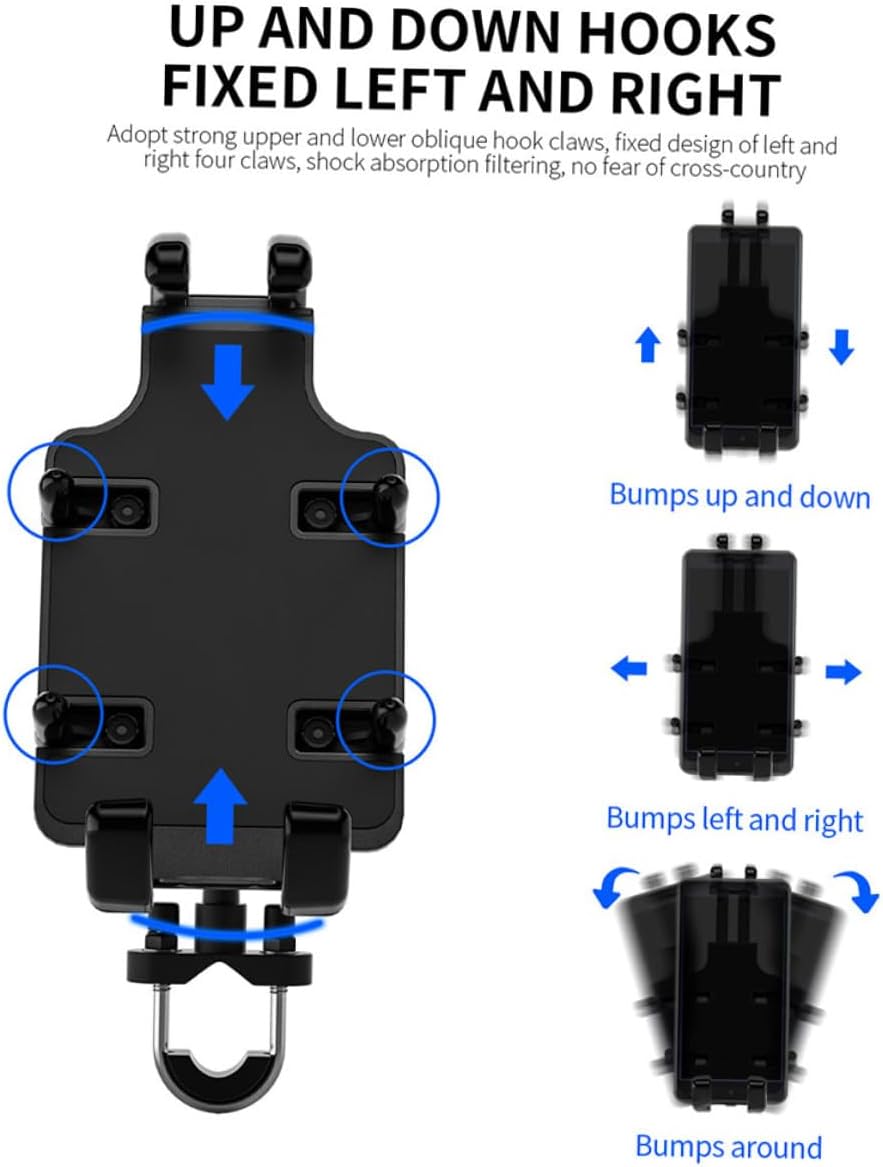 UP AND DOWN HOOKS
FIXED LEFT AND RIGHT

Adopt strong upper and lower oblique hook claws, fixed design of left and right four claws, shock absorption filtering, no fear of cross-country

Bumps up and down

Bumps left and right

Bumps around