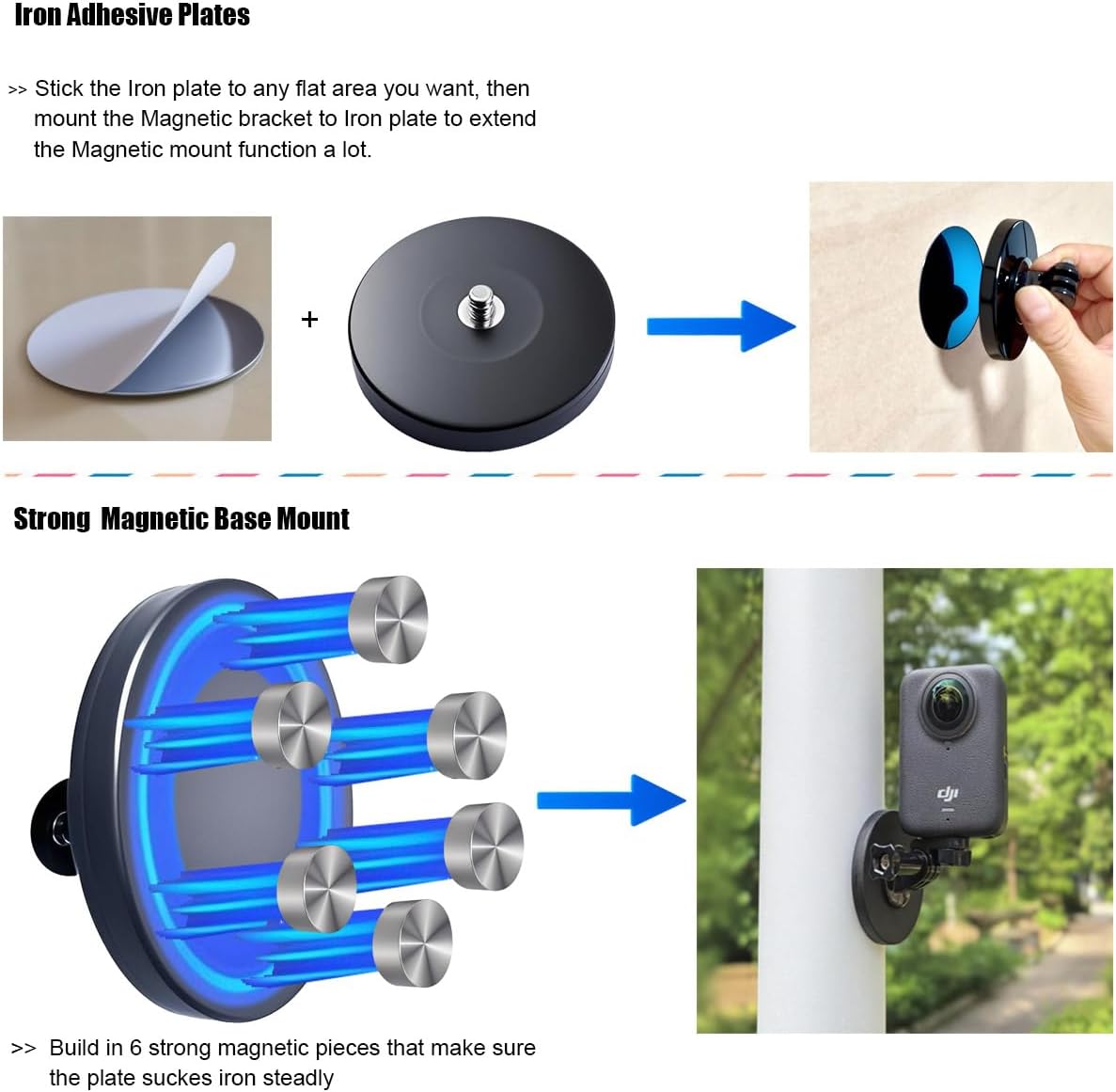 Iron Adhesive Plates

>> Stick the Iron plate to any flat area you want, then mount the Magnetic bracket to Iron plate to extend the Magnetic mount function a lot.

+

Strong  Magnetic Base Mount

dji

>> Build in 6 strong magnetic pieces that make sure the plate suckes iron steadly