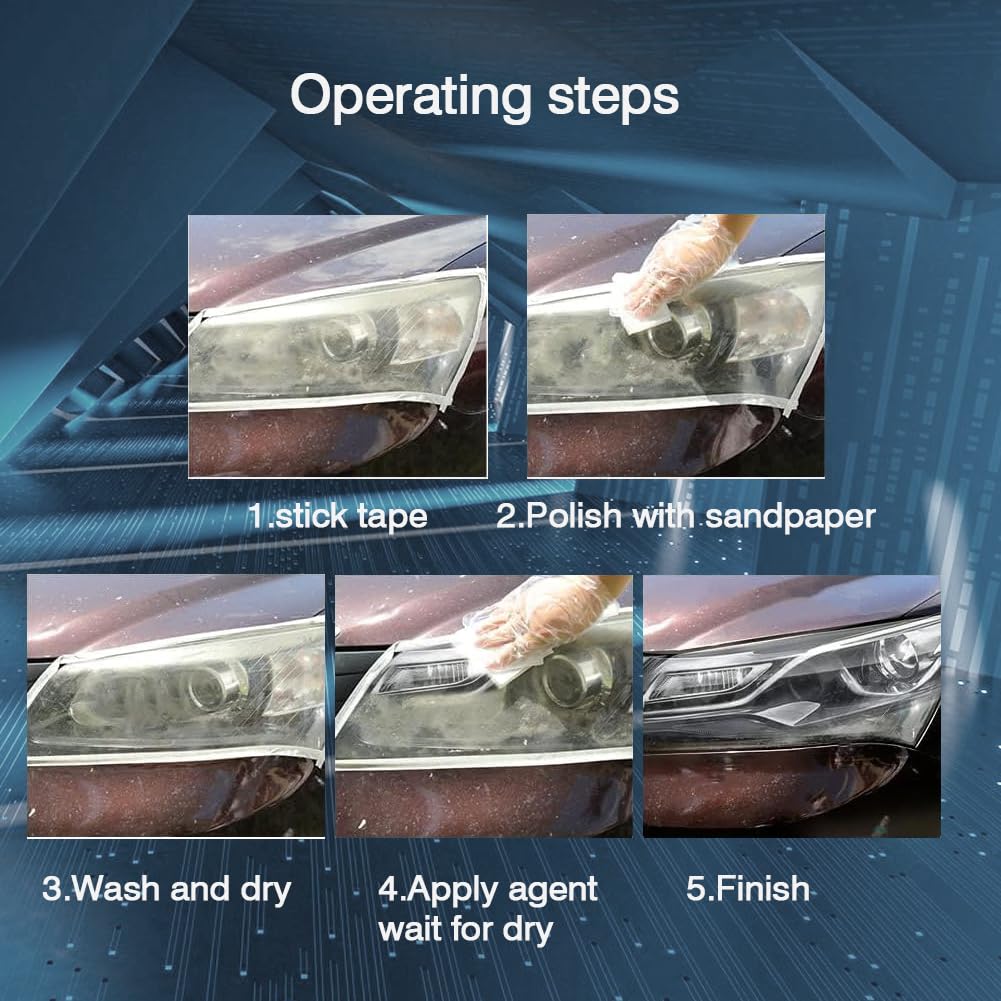 Operating steps

1.stick tape

2.Polish with sandpaper

3.Wash and dry

4.Apply agent
wait for dry

5.Finish