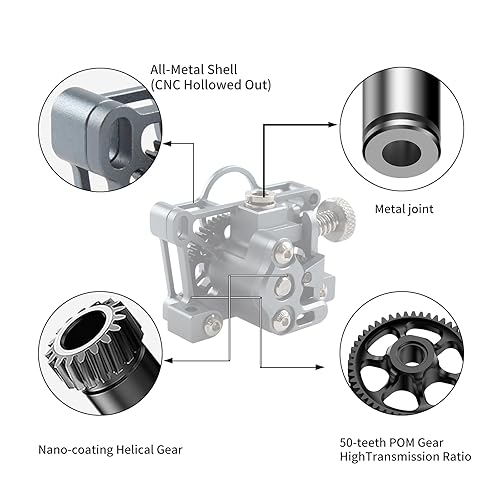 All-Metal Shell
(CNC Hollowed Out)

Metal joint

Nano-coating Helical Gear

50-teeth POM Gear
HighTransmission Ratio