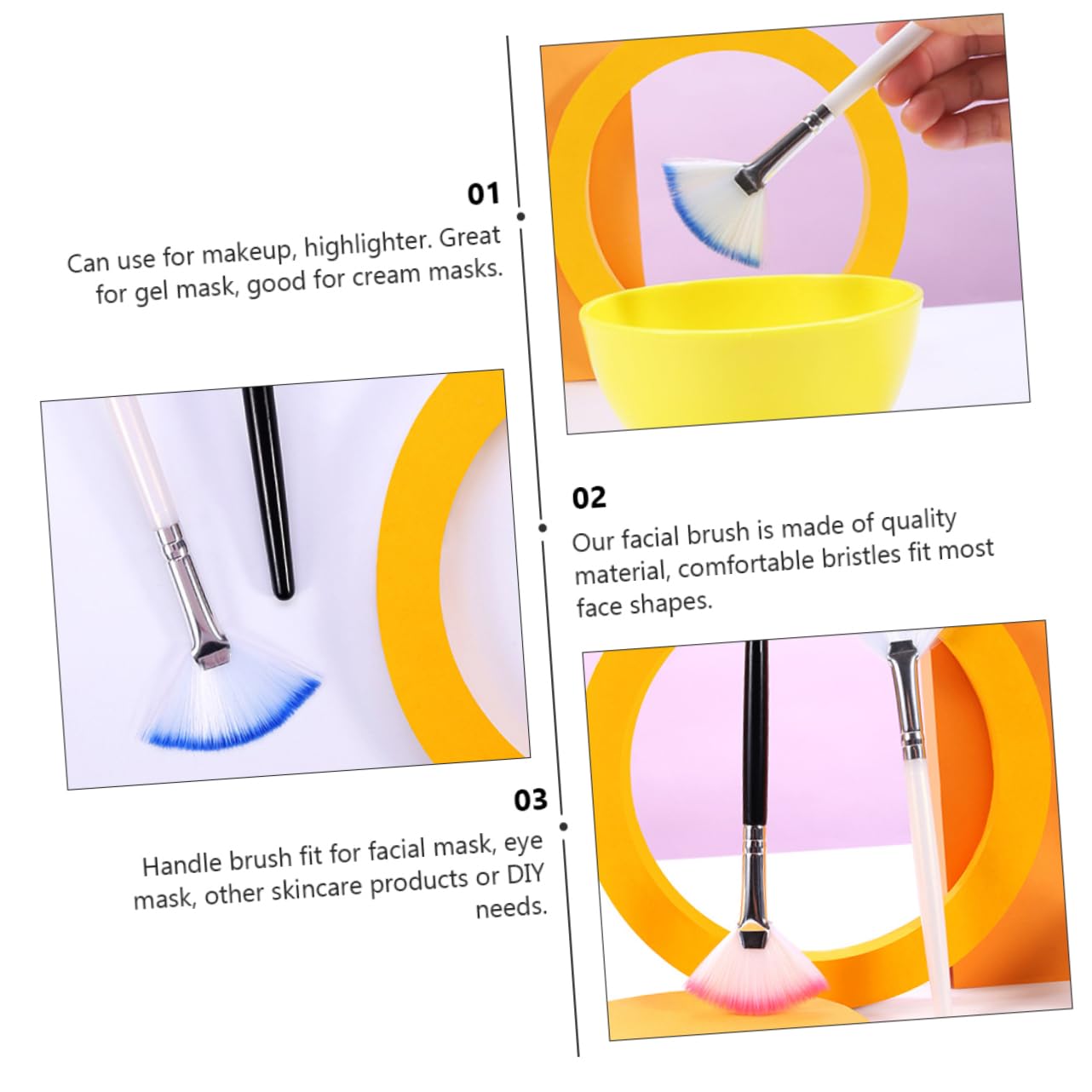 01

Can use for makeup, highlighter. Great for gel mask, good for cream masks.

02

Our facial brush is made of quality material, comfortable bristles fit most face shapes.

03

Handle brush fit for facial mask, eye mask, other skincare products or DIY needs.