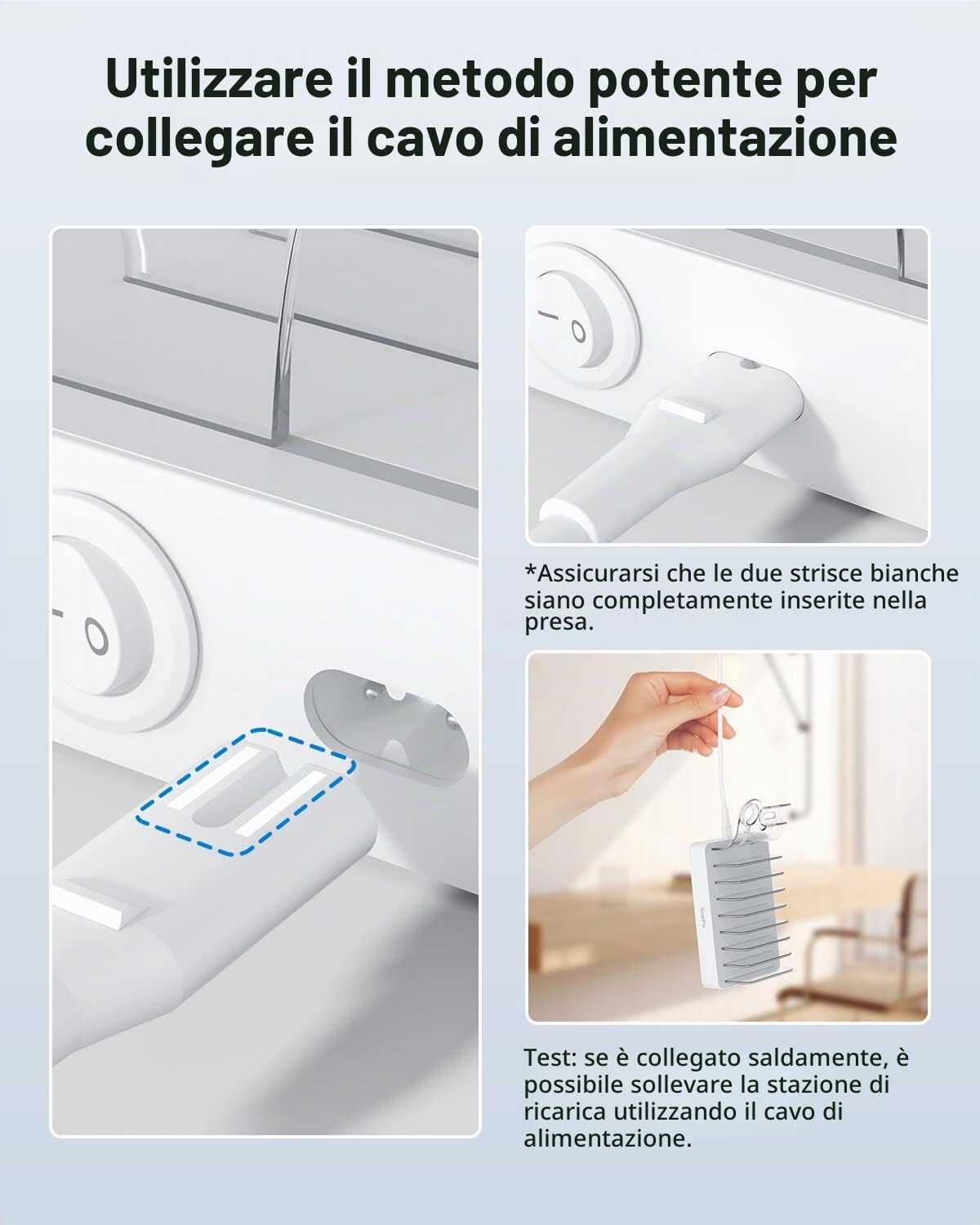 Utilizzare il metodo potente per collegare il cavo di alimentazione

*Assicurarsi che le due strisce bianche siano completamente inserite nella presa.

Test: se è collegato saldamente, è possibile sollevare la stazione di ricarica utilizzando il cavo di alimentazione.