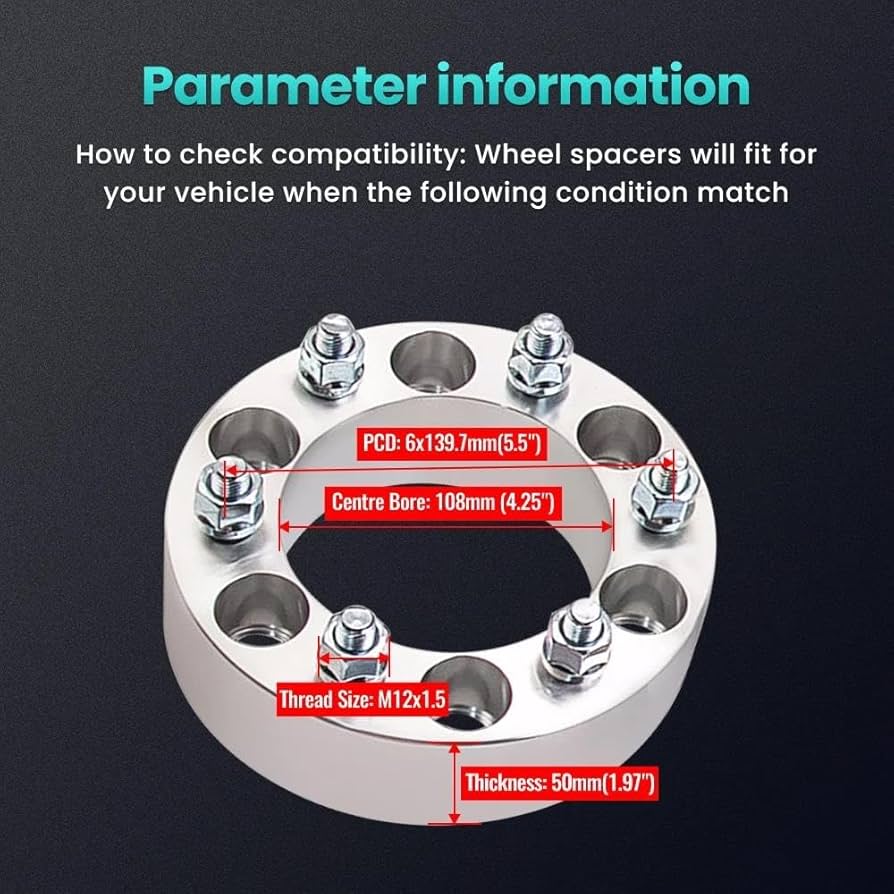 Parameter information

How to check compatibility: Wheel spacers will fit for your vehicle when the following condition match

PCD: 6x139.7mm(5.5")

Centre Bore: 108mm (4.25")

Thread Size: M12x1.5

Thickness: 50mm(1.97")