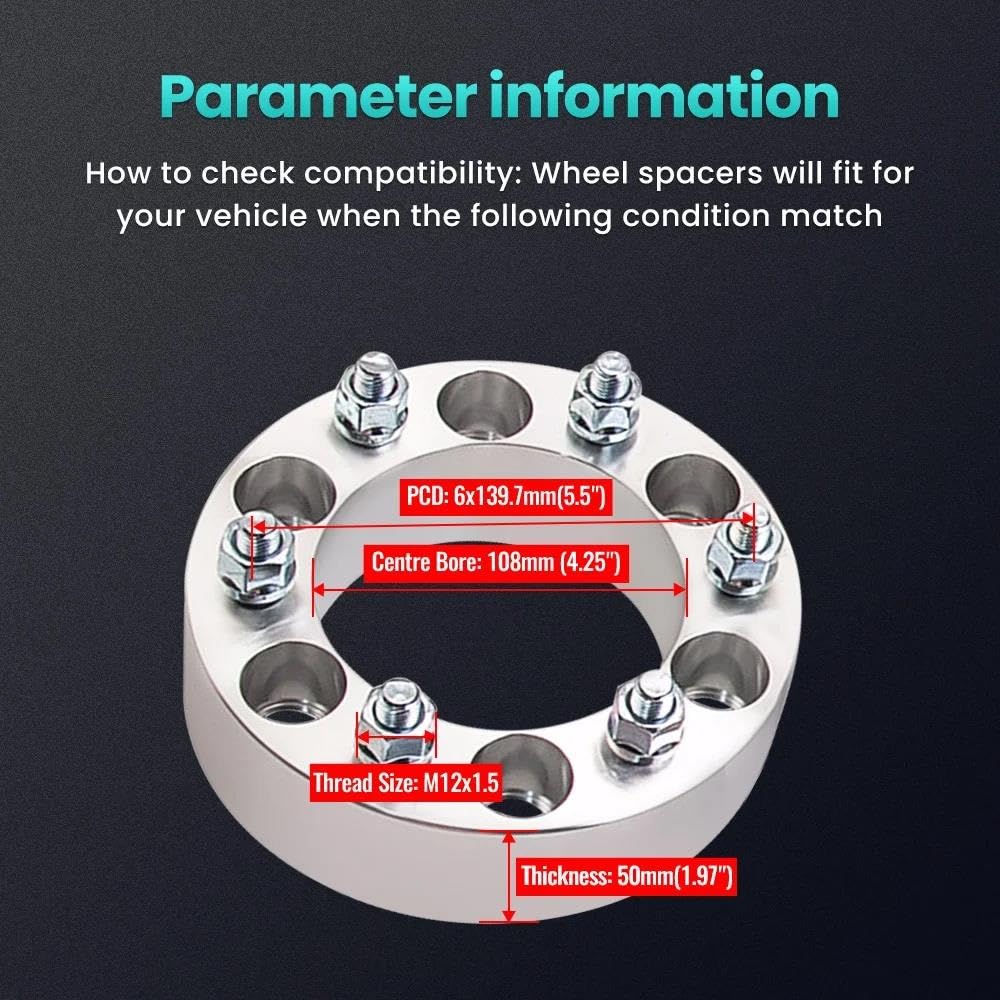 Parameter information

How to check compatibility: Wheel spacers will fit for your vehicle when the following condition match

PCD: 6x139.7mm(5.5")

Centre Bore: 108mm (4.25")

Thread Size: M12x1.5

Thickness: 50mm(1.97")