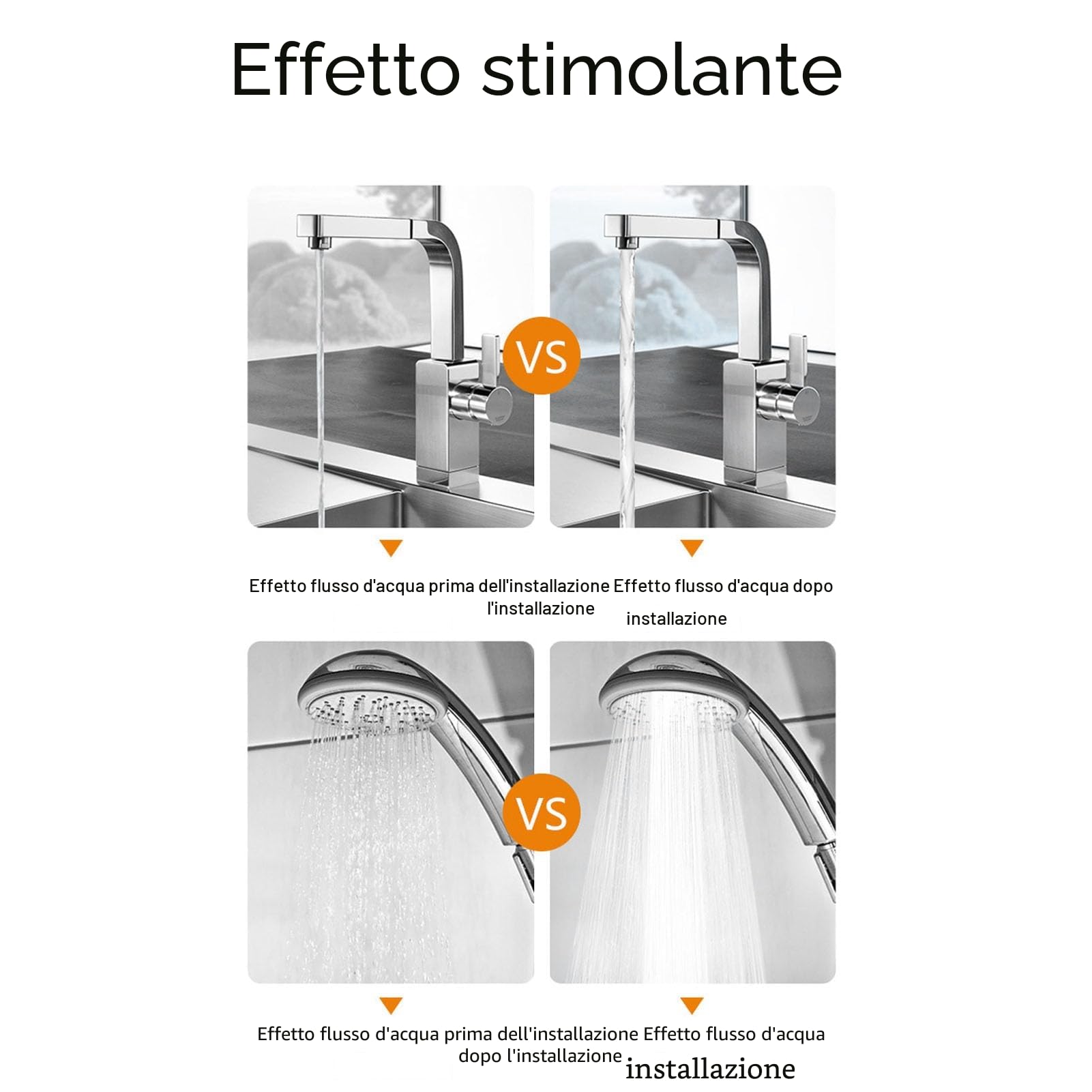 Effetto stimolante

VS

Effetto flusso d'acqua prima dell'installazione Effetto flusso d'acqua dopo l'installazione

installazione

VS

Effetto flusso d'acqua prima dell'installazione Effetto flusso d'acqua dopo l'installazione

installazione