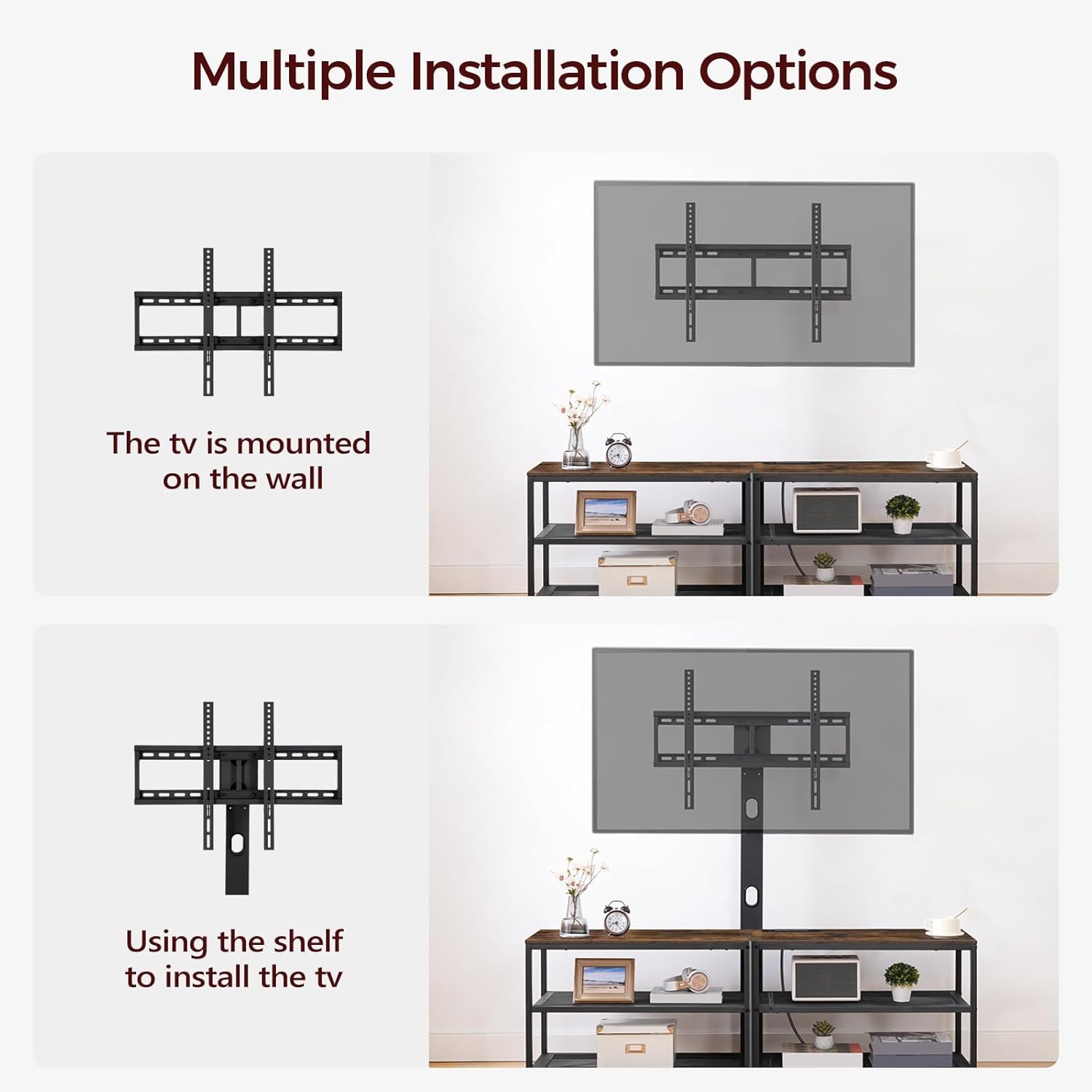 Multiple Installation Options

The tv is mounted on the wall

Using the shelf to install the tv