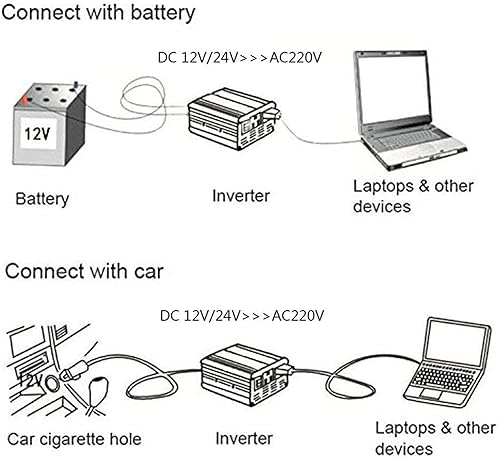 Connect with battery

DC 12V/24V>>>AC220V

12V

Battery

Inverter

Laptops & other devices

Connect with car

DC 12V/24V>>>AC220V

12V

Car cigarette hole

Inverter

Laptops & other devices