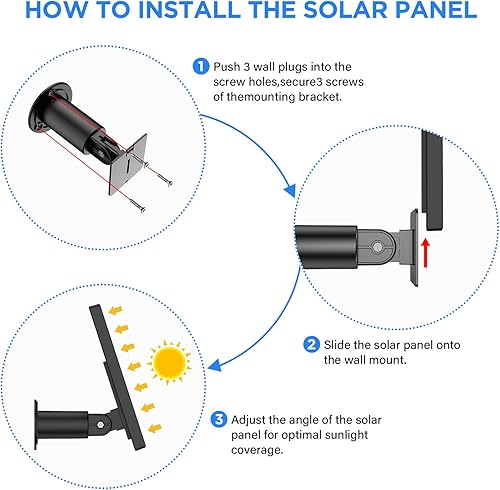 HOW TO INSTALL THE SOLAR PANEL

1 Push 3 wall plugs into the screw holes,secure3 screws of themounting bracket.

2 Slide the solar panel onto the wall mount.

3 Adjust the angle of the solar panel for optimal sunlight coverage.