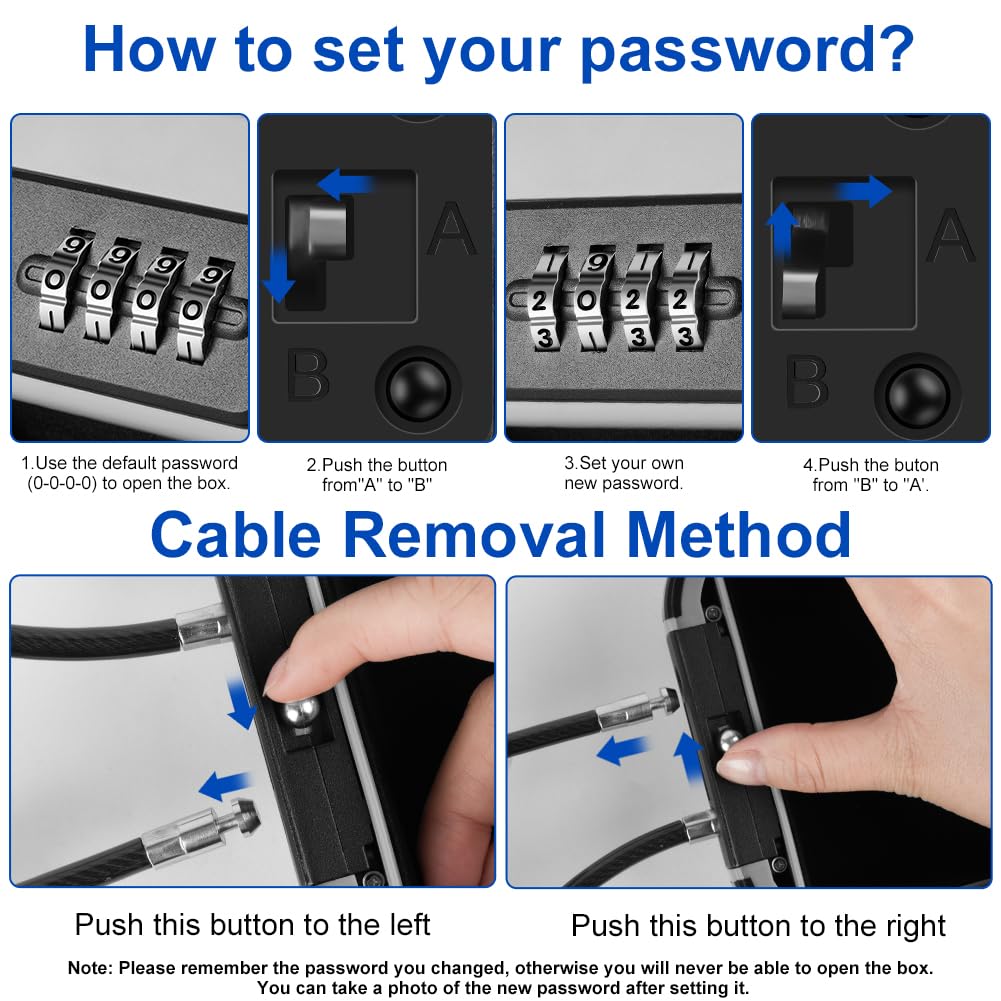 How to set your password?

A
B
A
B

1.Use the default password (0-0-0-0) to open the box.

2.Push the button from"A" to "B"

3.Set your own new password.

4.Push the buton from "B" to "A'.

Cable Removal Method

Push this button to the left

Push this button to the right

Note: Please remember the password you changed, otherwise you will never be able to open the box. You can take a photo of the new password after setting it.