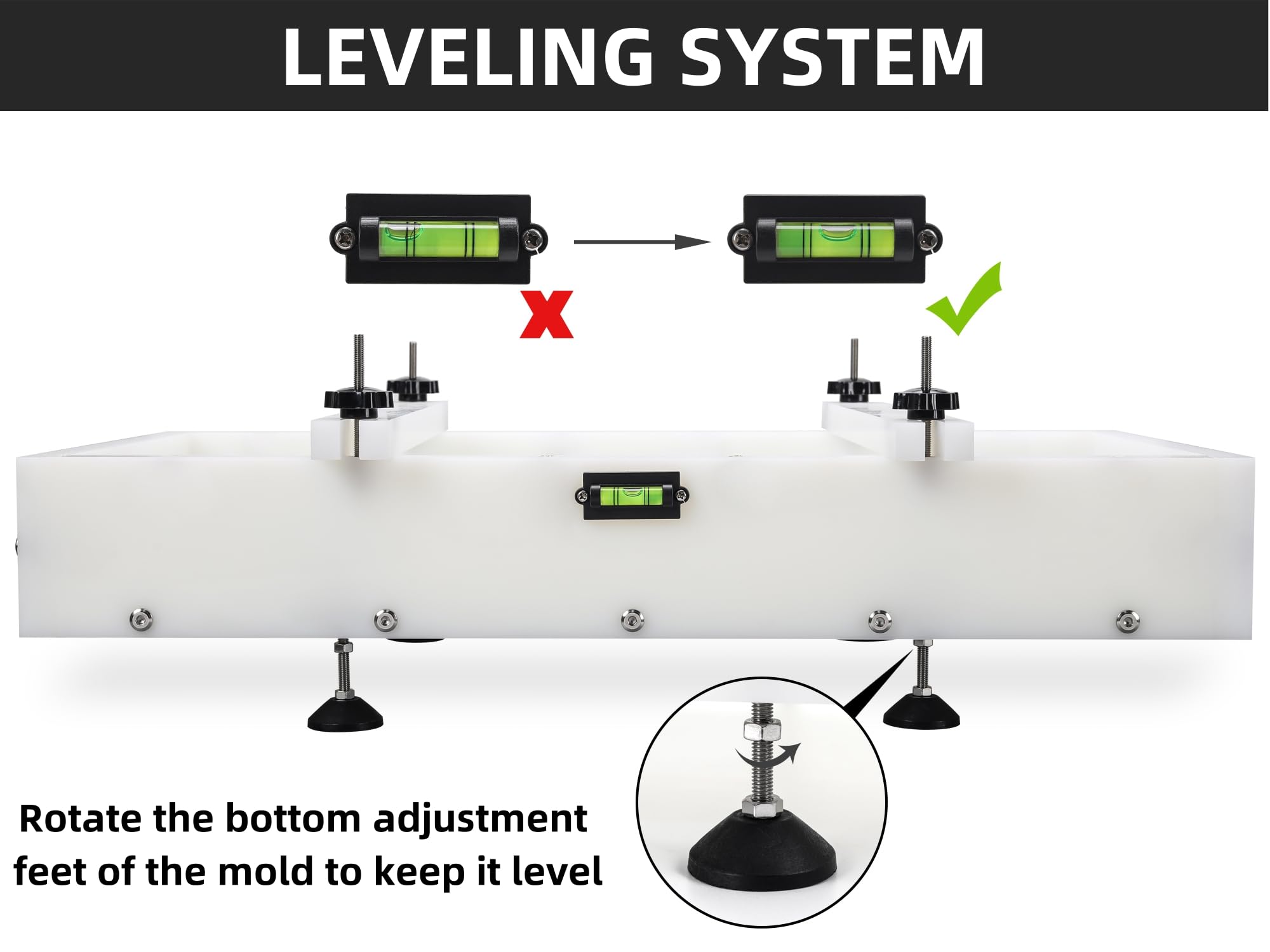 LEVELING SYSTEM

Rotate the bottom adjustment feet of the mold to keep it level